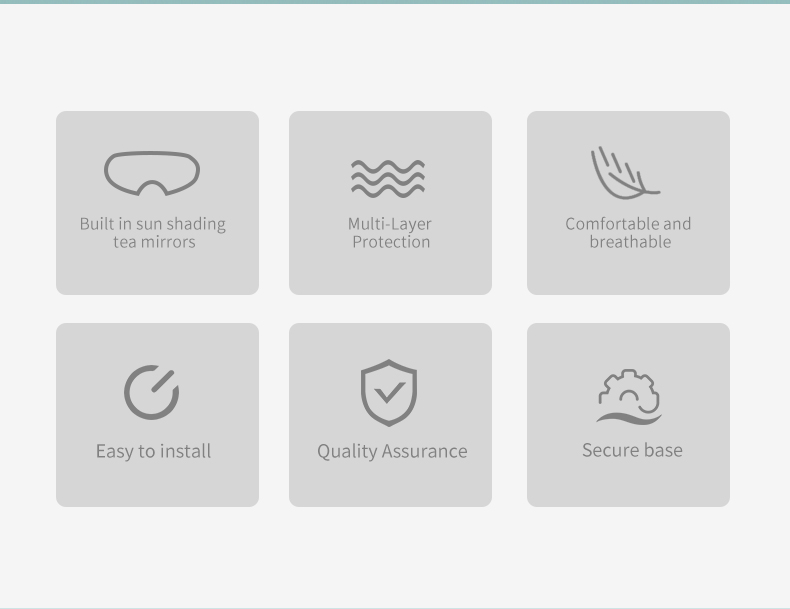 Built in sun shading tea mirrors

Multi-Layer Protection

Comfortable and breathable

Easy to install

Quality Assurance

Secure base