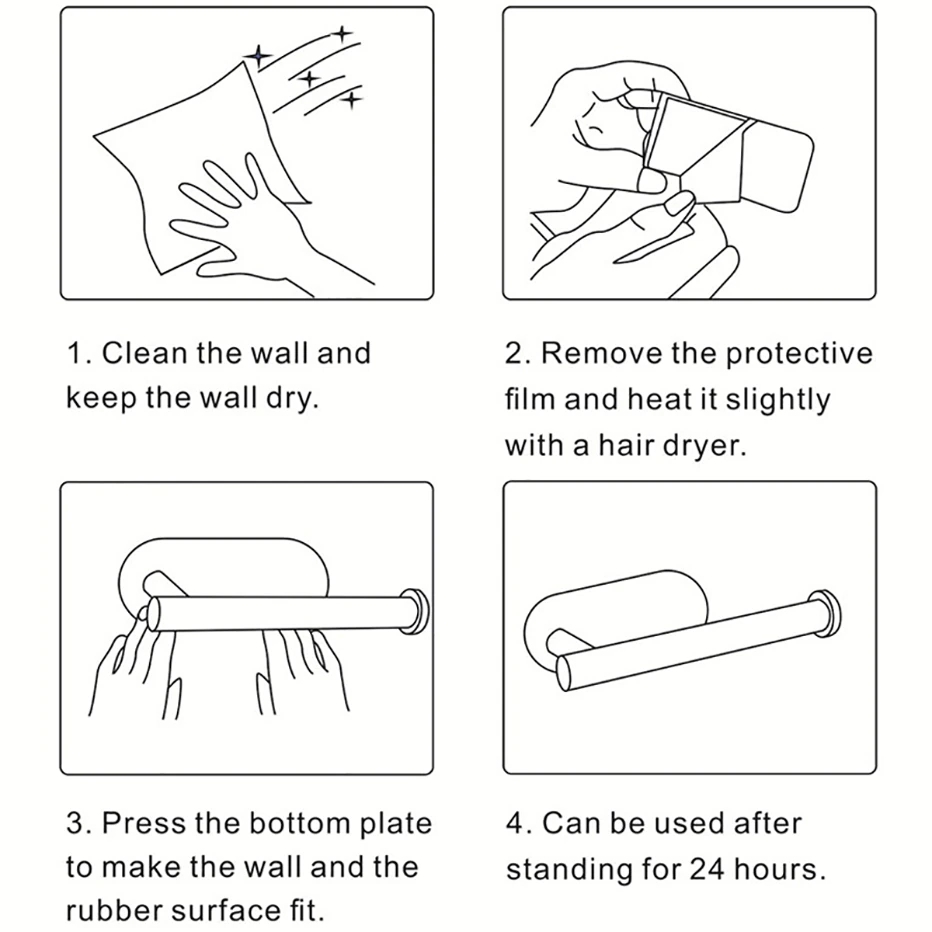 1. Clean the wall and keep the wall dry.

2. Remove the protective film and heat it slightly with a hair dryer.

3. Press the bottom plate to make the wall and the rubber surface fit.

4. Can be used after standing for 24 hours.