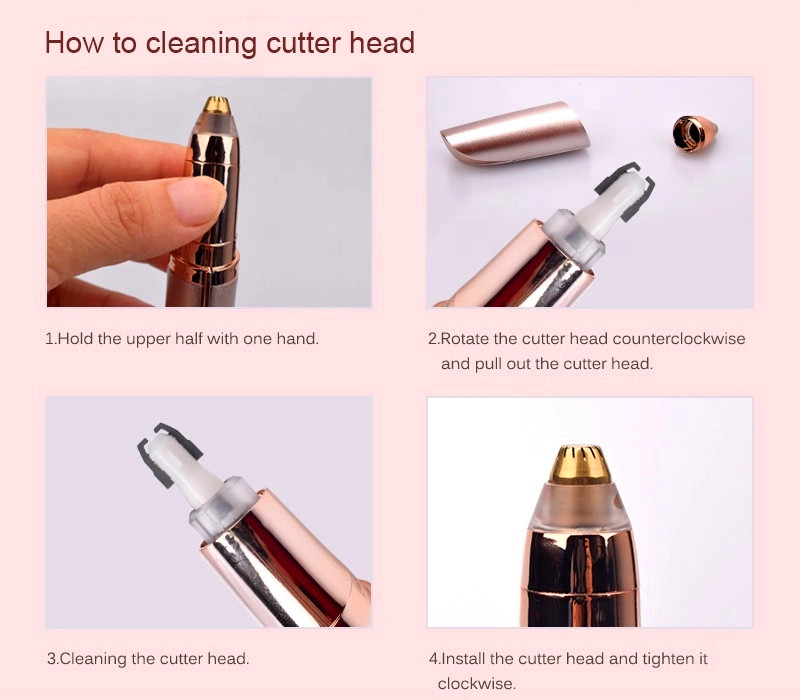 How to cleaning cutter head

1.Hold the upper half with one hand.

2.Rotate the cutter head counterclockwise and pull out the cutter head.

3.Cleaning the cutter head.

4.Install the cutter head and tighten it clockwise.