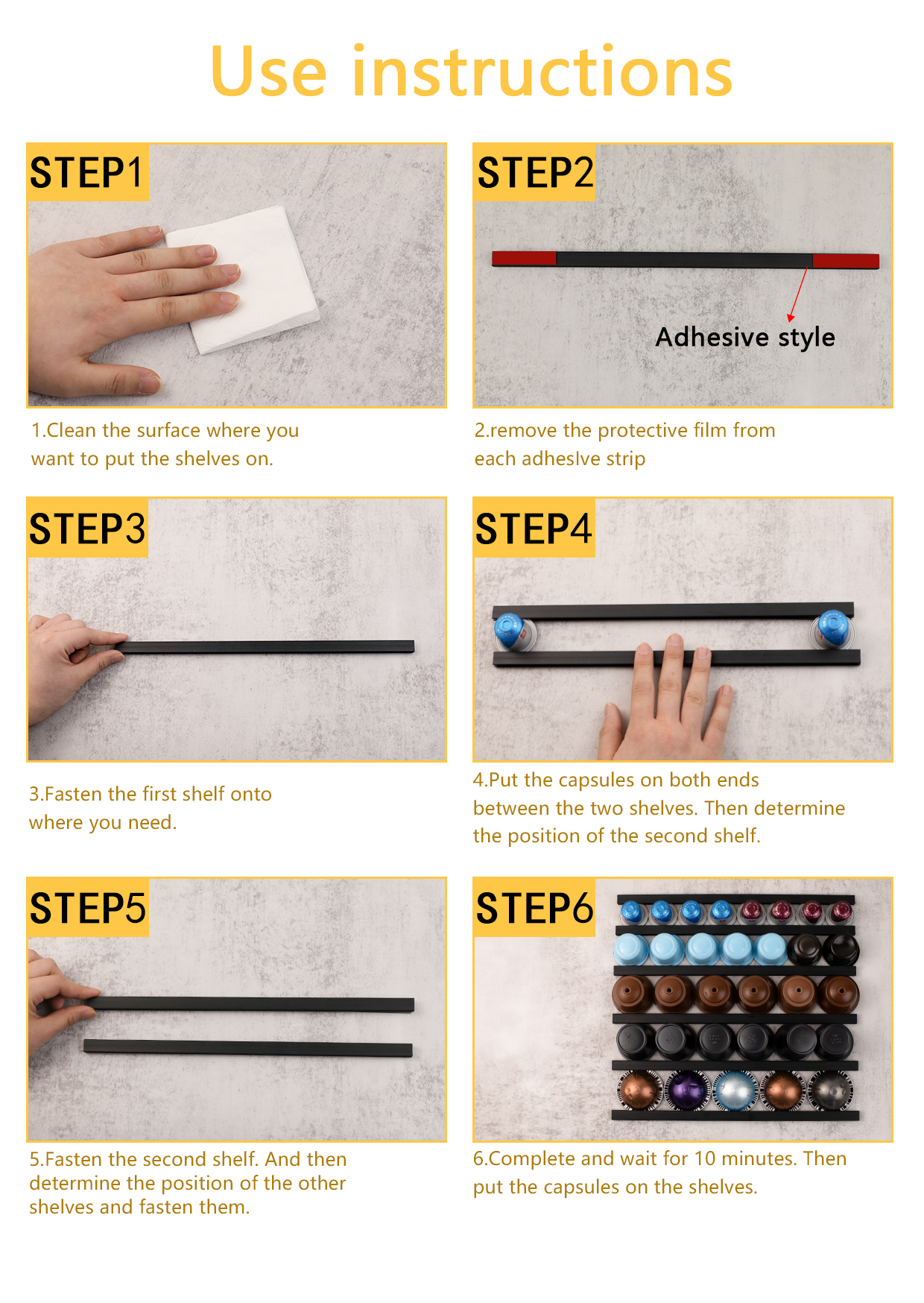 Use instructions

STEP1

1.Clean the surface where you want to put the shelves on.

STEP2

Adhesive style

2.remove the protective film from each adheslve strip

STEP3

3.Fasten the first shelf onto where you need.

STEP4

4.Put the capsules on both ends between the two shelves. Then determine the position of the second shelf.

STEP5

5.Fasten the second shelf. And then determine the position of the other shelves and fasten them.

STEP6

6.Complete and wait for 10 minutes. Then put the capsules on the shelves.