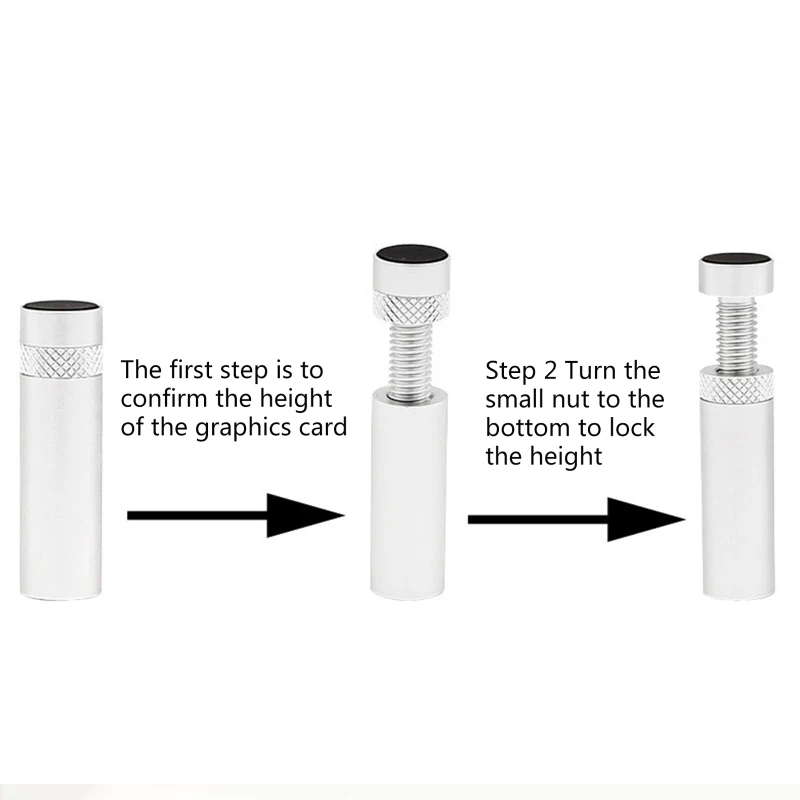 The first step is to confirm the height of the graphics card

Step 2 Turn the small nut to the bottom to lock the height