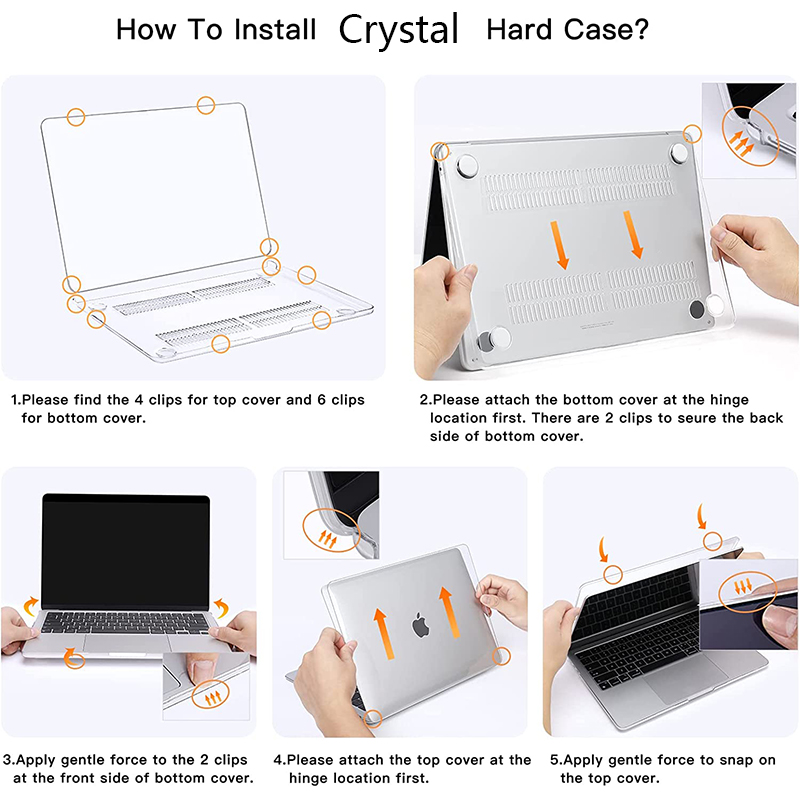 How To Install Crystal Hard Case?

1.Please find the 4 clips for top cover and 6 clips for bottom cover.

2.Please attach the bottom cover at the hinge location first. There are 2 clips to seure the back side of bottom cover.

3.Apply gentle force to the 2 clips at the front side of bottom cover.

4.Please attach the top cover at the hinge location first.

5.Apply gentle force to snap on the top cover.