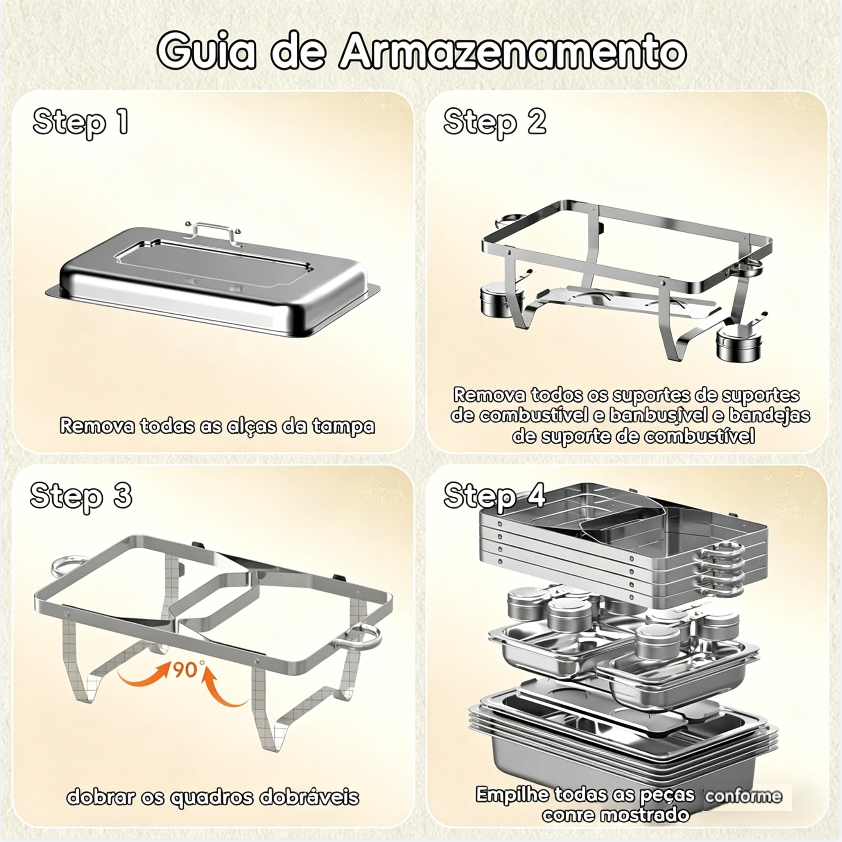 Guia de Armazenamento

Step 1

Remova todas as alças da tampa

Step 2

Remova todos os suportes de suportes de combustível e banbusível e bandejas de suporte de combustível

Step 3

90°

dobrar os quadros dobráveis

Step 4

Empilhe todas as peças conforme conre mostrado