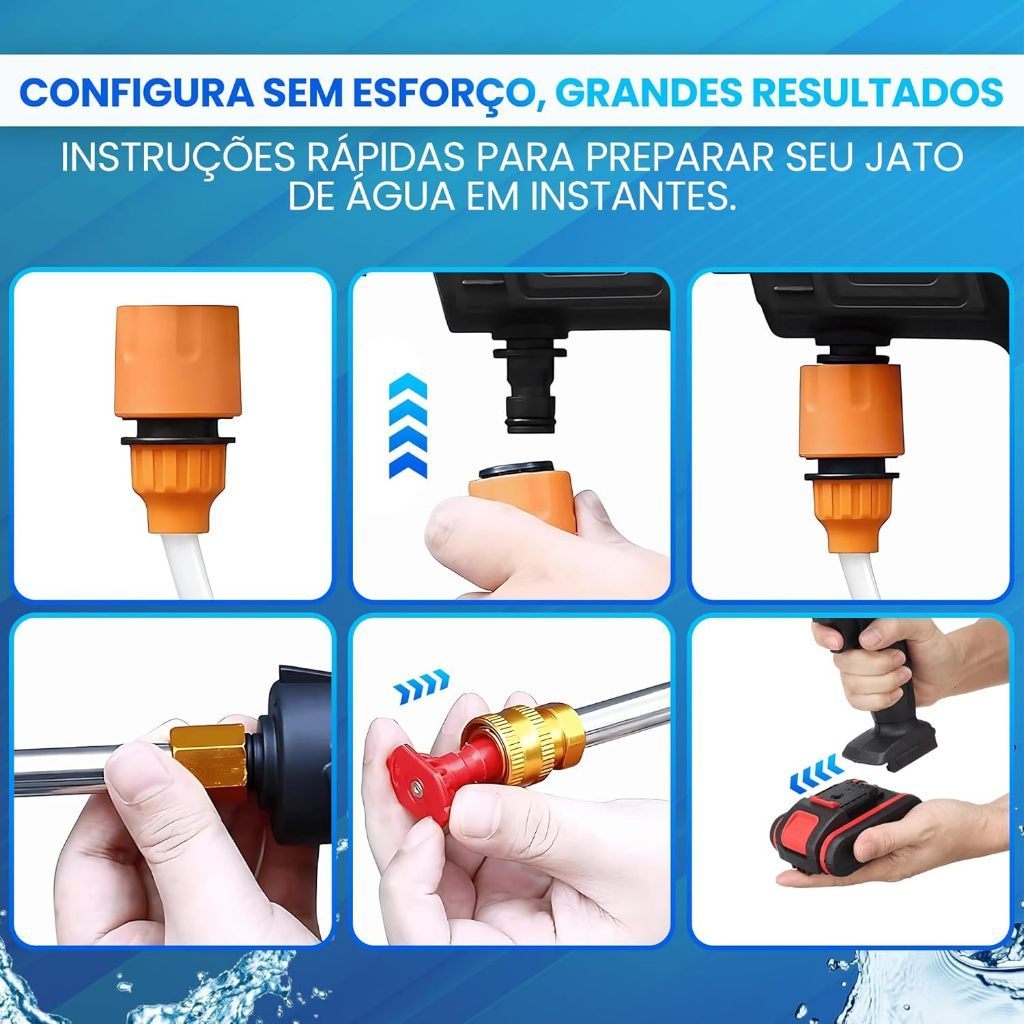 CONFIGURA SEM ESFORÇO, GRANDES RESULTADOS

INSTRUÇÕES RÁPIDAS PARA PREPARAR SEU JATO DE ÁGUA EM INSTANTES.