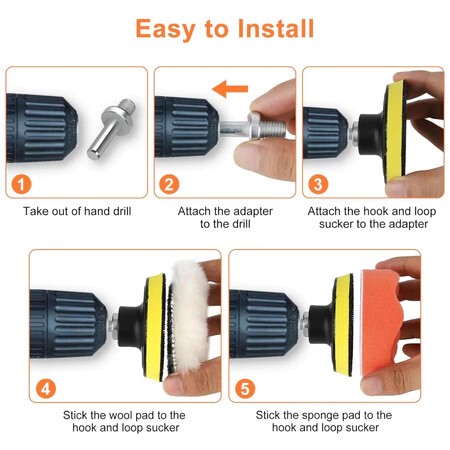 Easy to Install

1
Take out of hand drill

2
Attach the adapter to the drill

3
Attach the hook and loop sucker to the adapter

4
Stick the wool pad to the hook and loop sucker

5
Stick the sponge pad to the hook and loop sucker