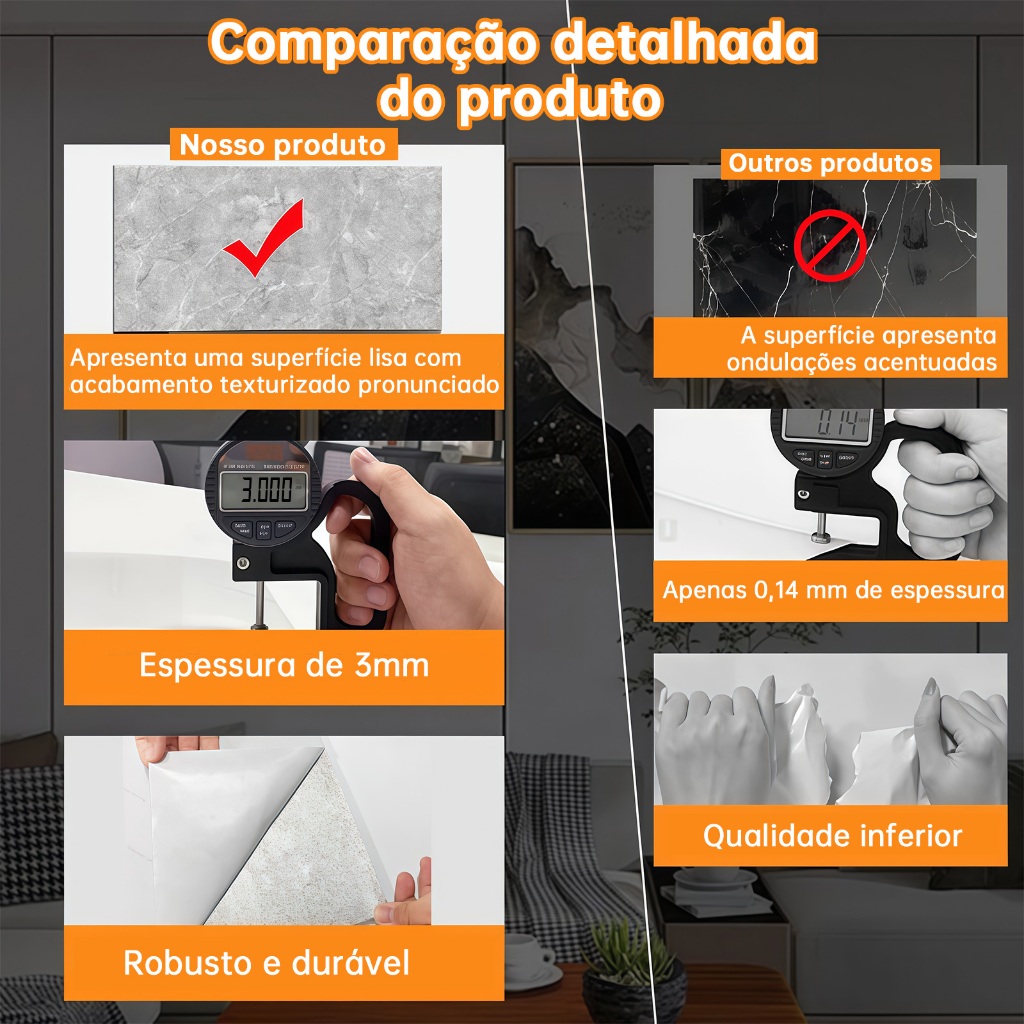 Comparação detalhada do produto

Nosso produto

Apresenta uma superfície lisa com acabamento texturizado pronunciado

3.000

Espessura de 3mm

Robusto e durável

Outros produtos

A superfície apresenta ondulações acentuadas

0.14

Apenas 0,14 mm de espessura

Qualidade inferior