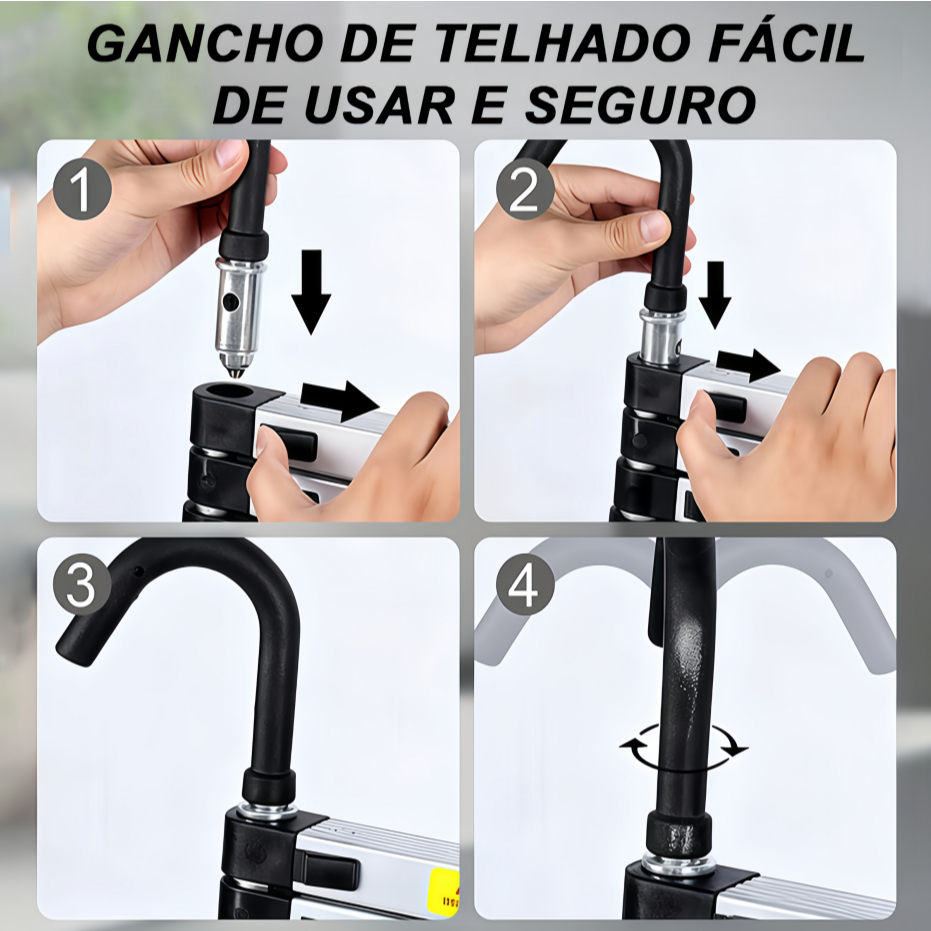 GANCHO DE TELHADO FÁCIL DE USAR E SEGURO

1

2

3

4