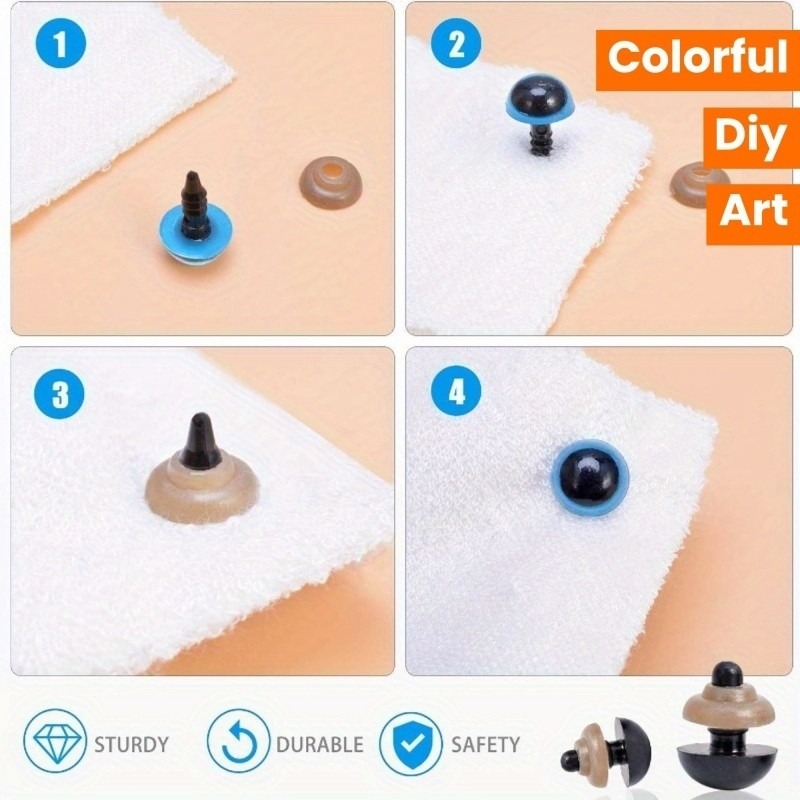 1

2

Colorful
Diy
Art

3

4

STURDY

DURABLE

SAFETY