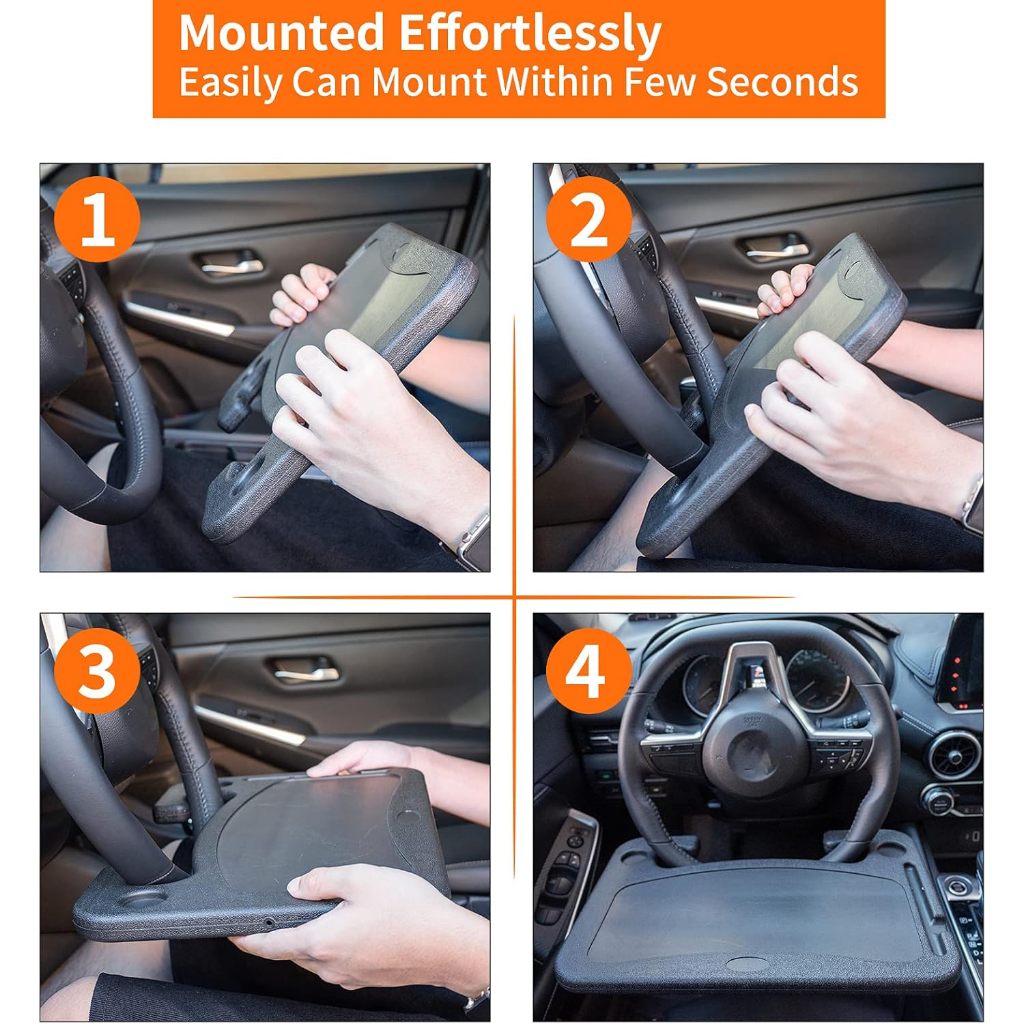 Mounted Effortlessly
Easily Can Mount Within Few Seconds

1

2

3

4