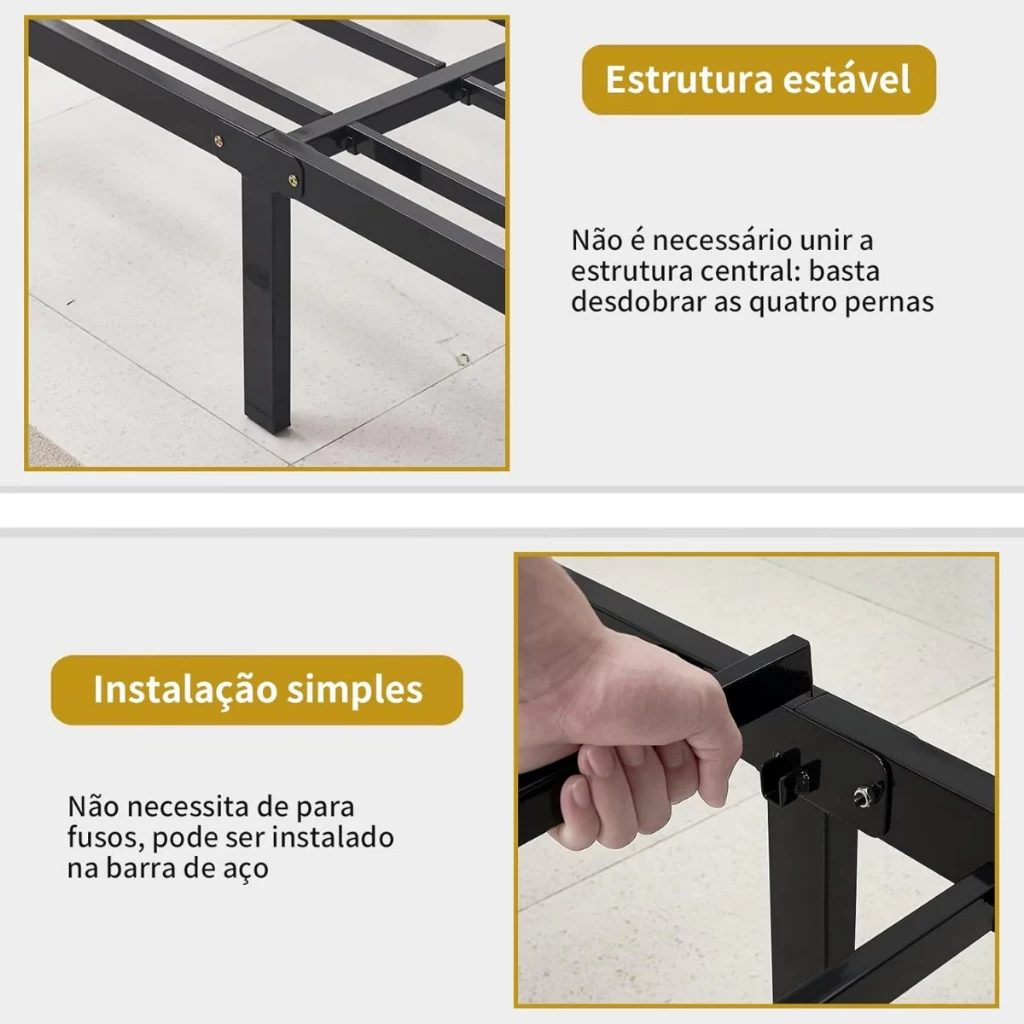 Estrutura estável

Não é necessário unir a estrutura central: basta desdobrar as quatro pernas

Instalação simples

Não necessita de para fusos, pode ser instalado na barra de aço