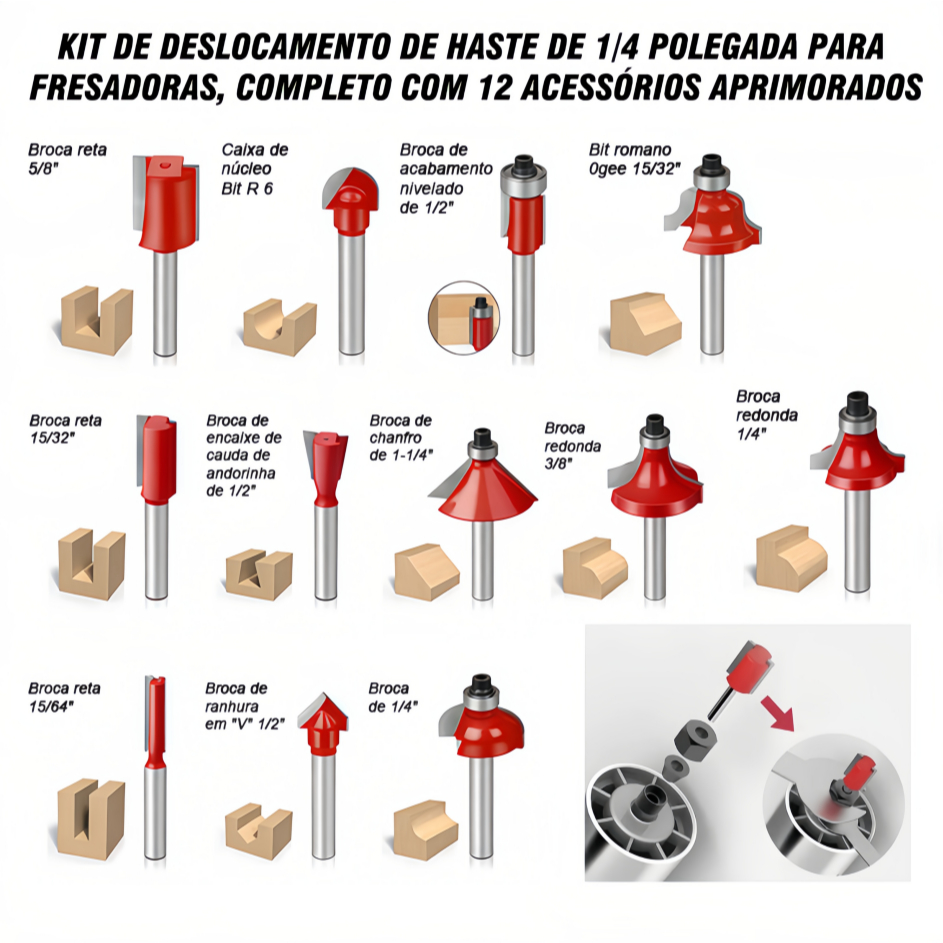 KIT DE DESLOCAMENTO DE HASTE DE 1/4 POLEGADA PARA FRESADORAS, COMPLETO COM 12 ACESSÓRIOS APRIMORADOS

Broca reta 5/8"

Caixa de núcleo Bit R 6

Broca de acabamento nivelado de 1/2"

Bit romano 0gee 15/32"

Broca reta 15/32"

Broca de encaixe de cauda de andorinha de 1/2"

Broca de chanfro de 1-1/4"

Broca redonda 3/8"

Broca redonda 1/4"

Broca reta 15/64"

Broca de ranhura em "V" 1/2"

Broca de 1/4"