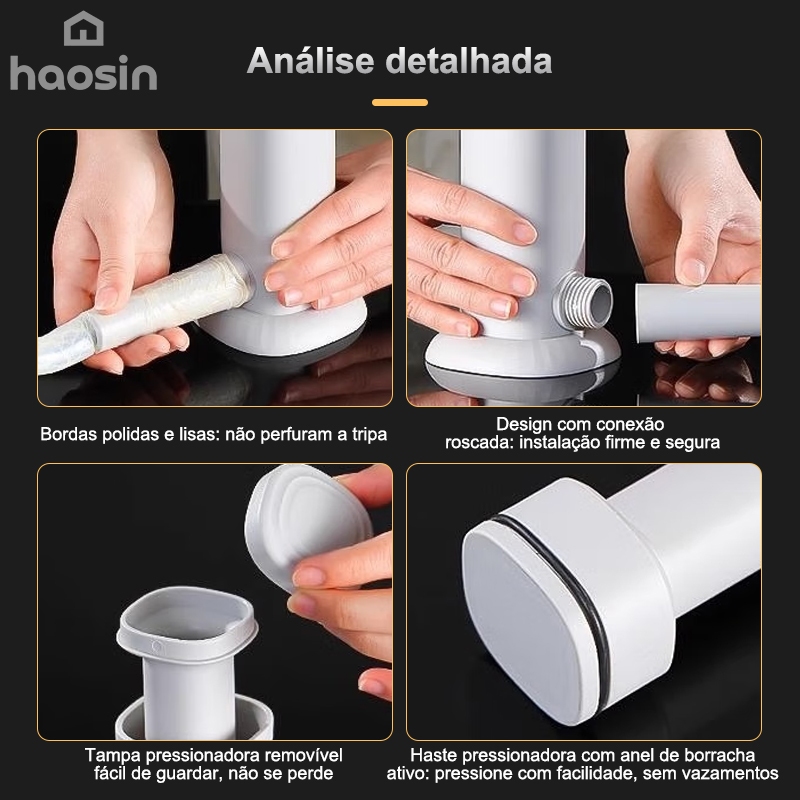 haosin

Análise detalhada

Bordas polidas e lisas: não perfuram a tripa

Design com conexão roscada: instalação firme e segura

Tampa pressionadora removível fácil de guardar, não se perde

Haste pressionadora com anel de borracha ativo: pressione com facilidade, sem vazamentos