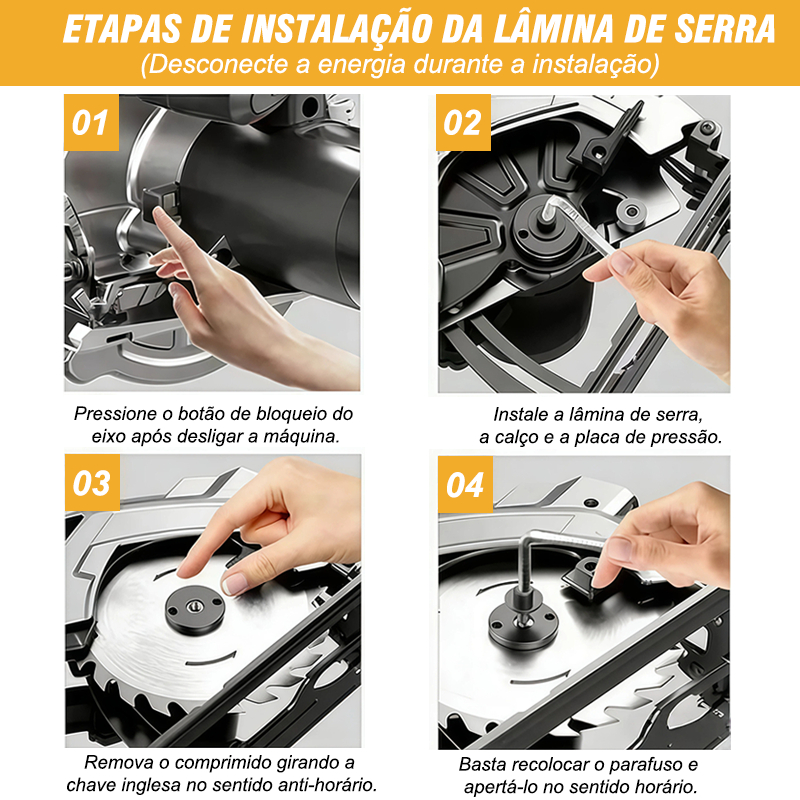 ETAPAS DE INSTALAÇÃO DA LÂMINA DE SERRA
(Desconecte a energia durante a instalação)

01

Pressione o botão de bloqueio do eixo após desligar a máquina.

02

Instale a lâmina de serra, a calço e a placa de pressão.

03

Remova o comprimido girando a chave inglesa no sentido anti-horário.

04

Basta recolocar o parafuso e apertá-lo no sentido horário.