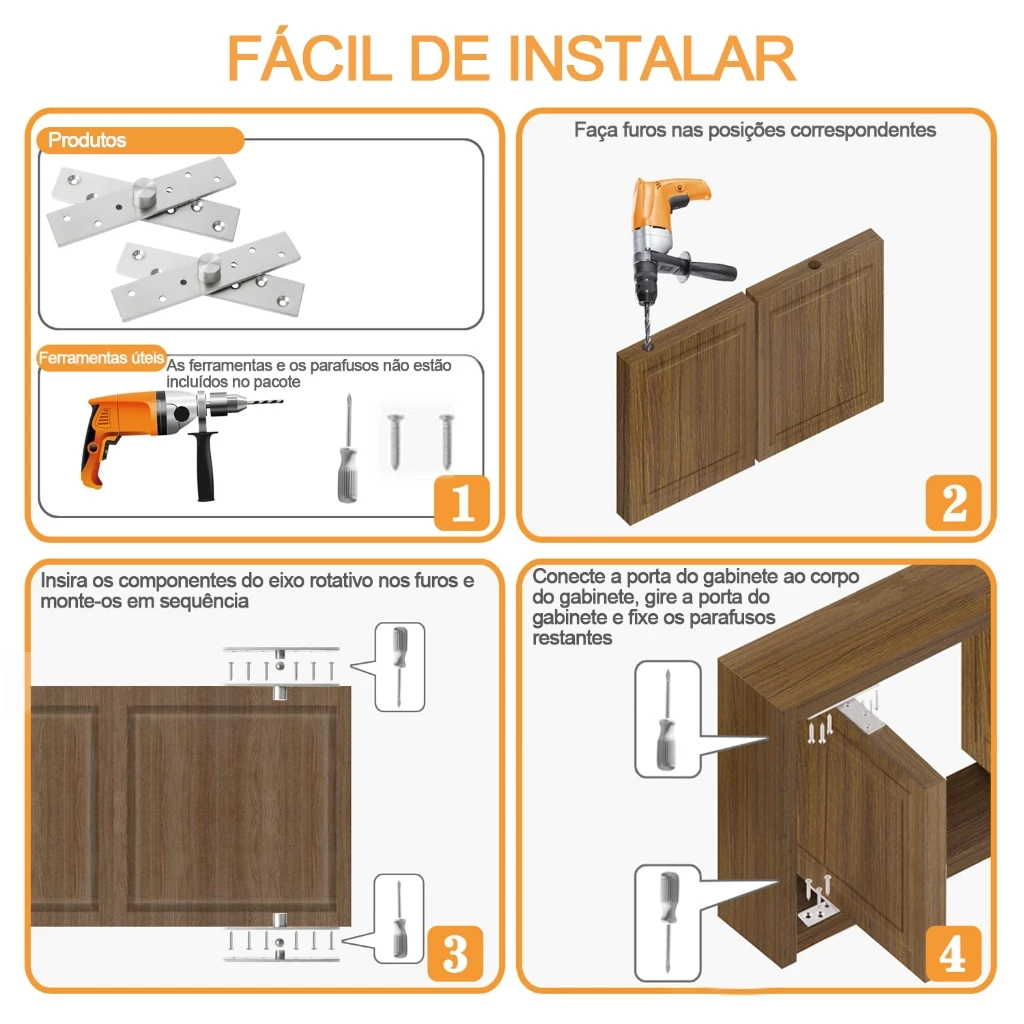 FÁCIL DE INSTALAR

Produtos

Ferramentas úteis

As ferramentas e os parafusos não estão incluídos no pacote

1

Faça furos nas posições correspondentes

2

Insira os componentes do eixo rotativo nos furos e monte-os em sequência

3

Conecte a porta do gabinete ao corpo do gabinete, gire a porta do gabinete e fixe os parafusos restantes

4