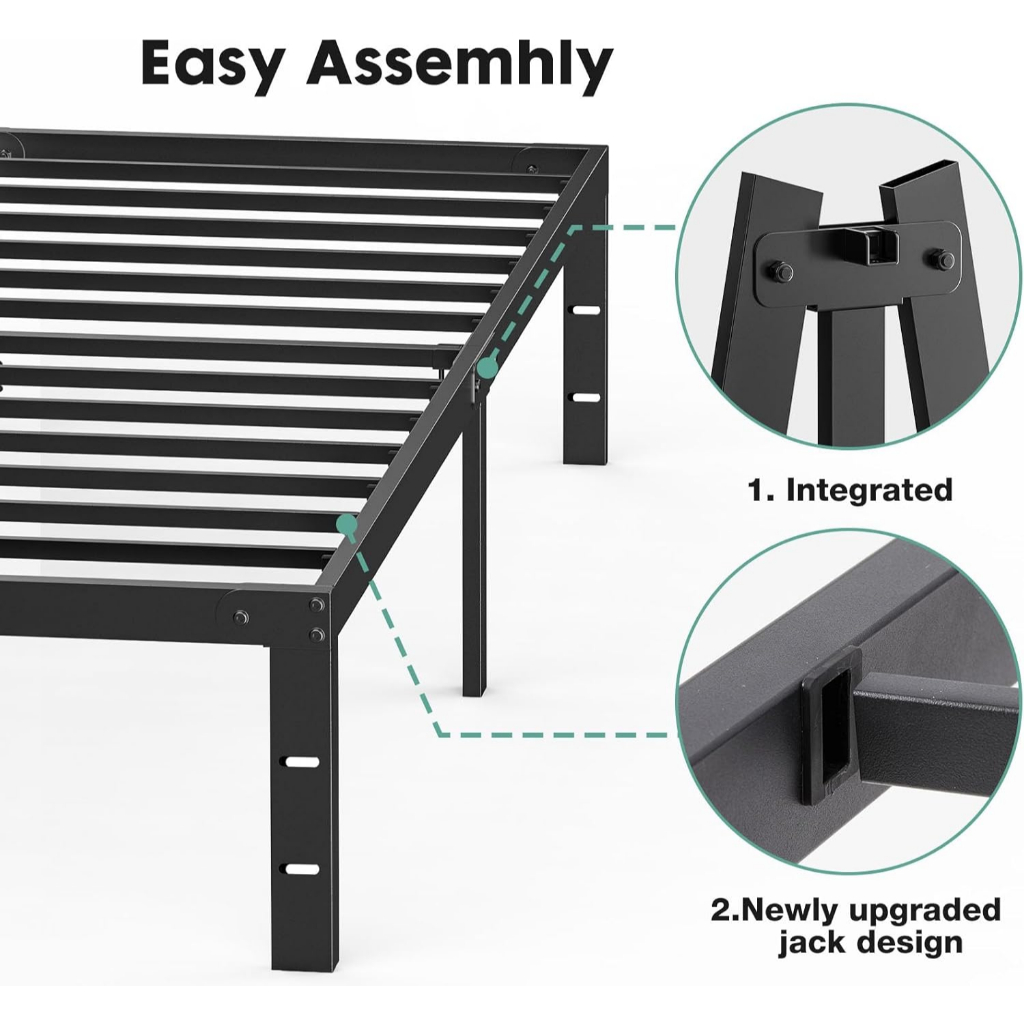 Easy Assemhly

1. Integrated

2.Newly upgraded jack design