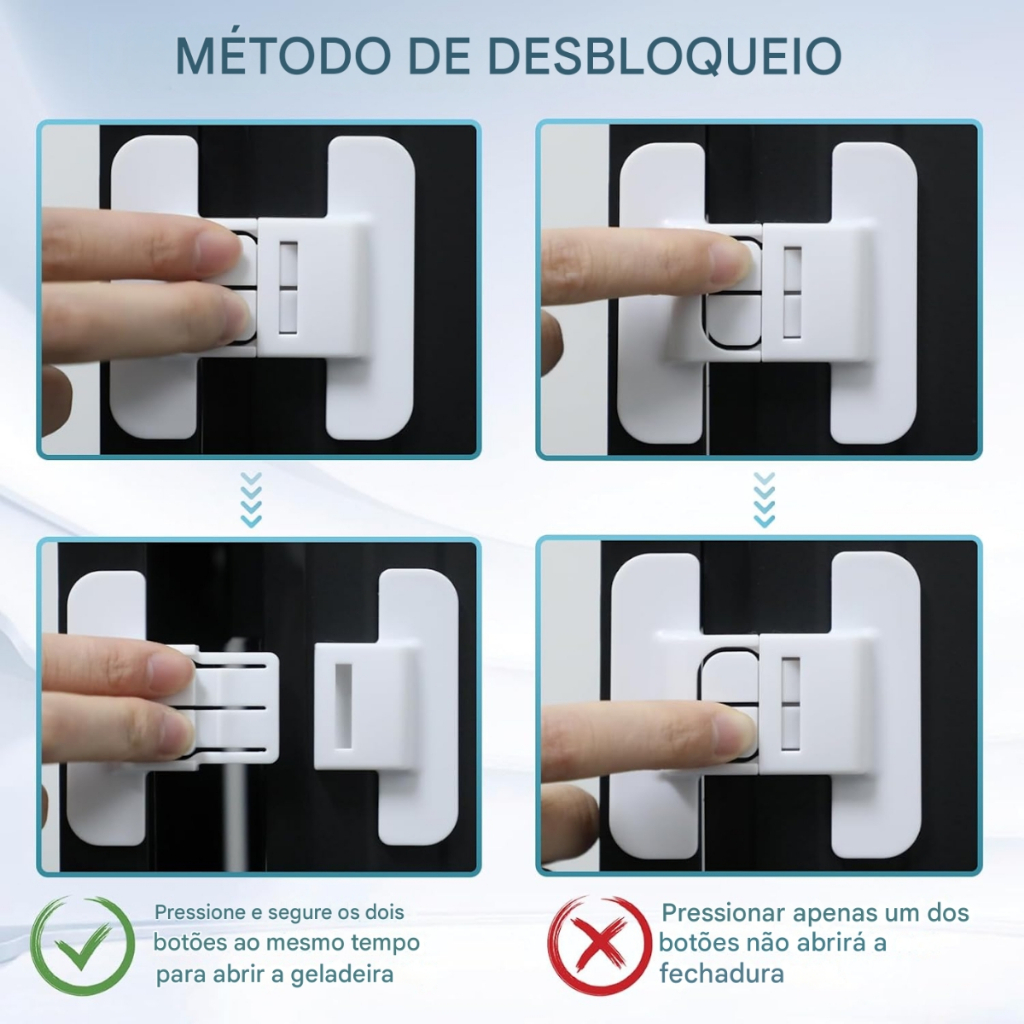 MÉTODO DE DESBLOQUEIO

Pressione e segure os dois botões ao mesmo tempo para abrir a geladeira

Pressionar apenas um dos botões não abrirá a fechadura