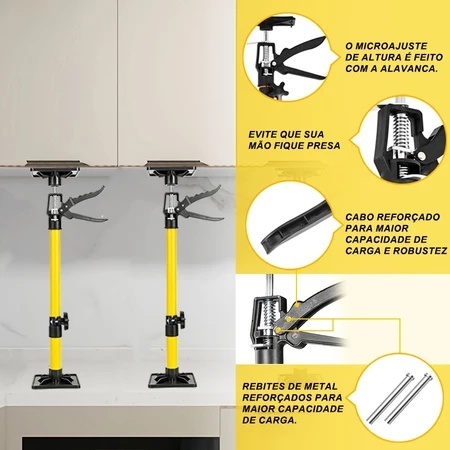 O MICROAJUSTE DE ALTURA É FEITO COM A ALAVANCA.

EVITE QUE SUA MÃO FIQUE PRESA

CABO REFORÇADO PARA MAIOR CAPACIDADE DE CARGA E ROBUSTEZ

REBITES DE METAL REFORÇADOS PARA MAIOR CAPACIDADE DE CARGA.