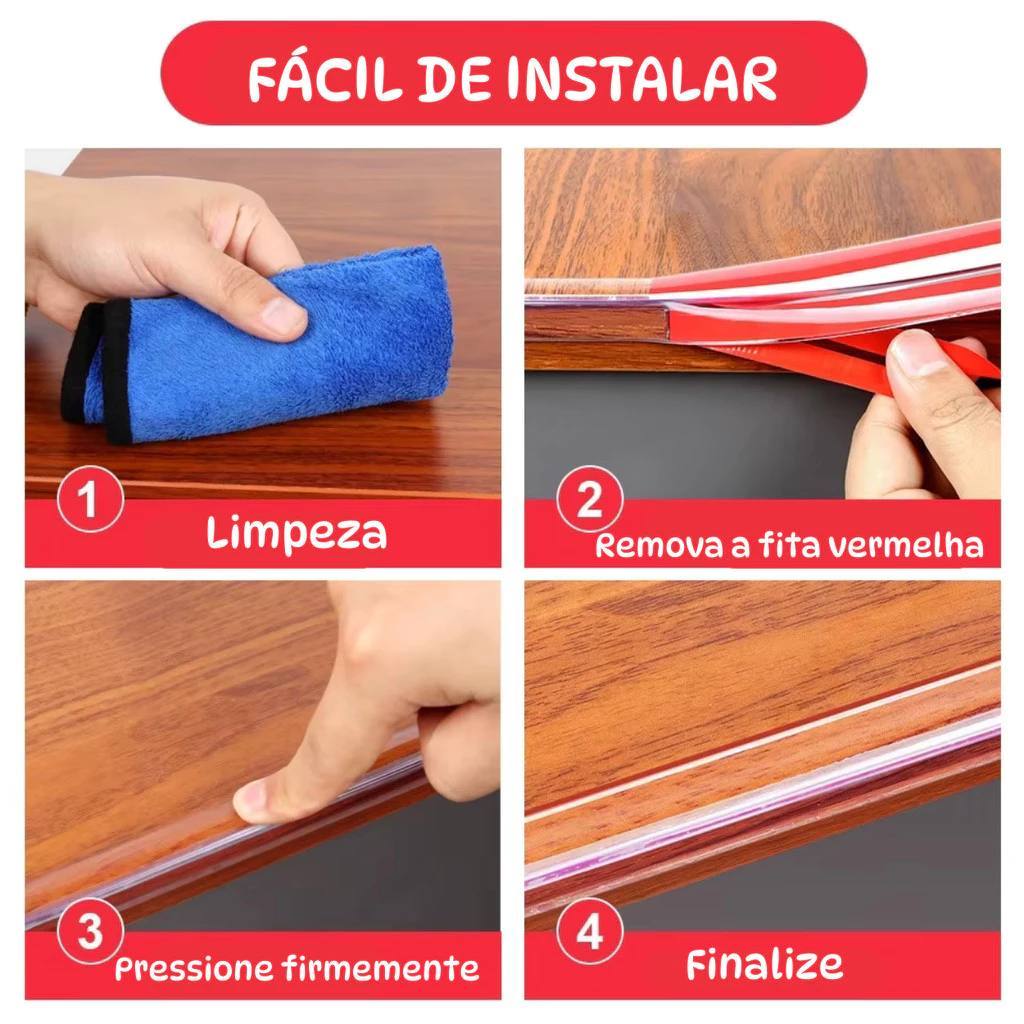 FÁCIL DE INSTALAR

1 Limpeza

2 Remova a fita vermelha

3 Pressione firmemente

4 Finalize