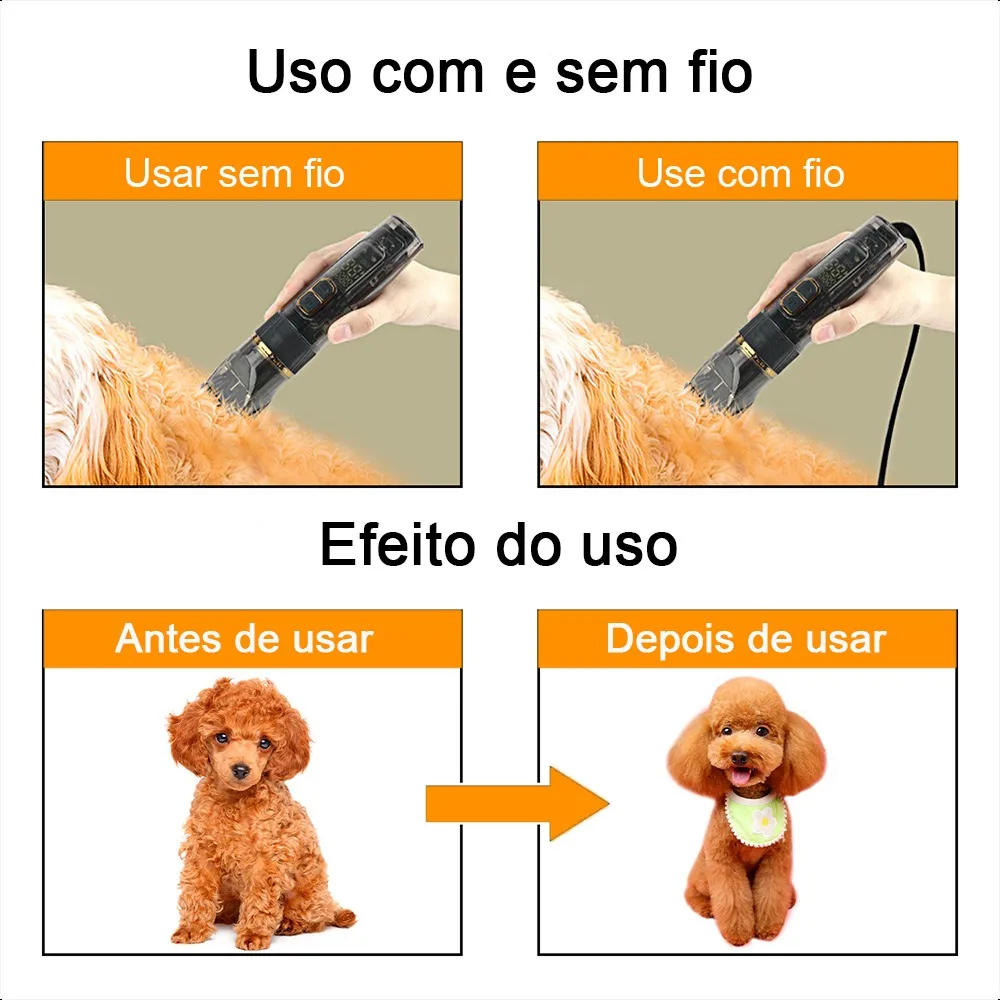 Uso com e sem fio

Usar sem fio

Use com fio

Efeito do uso

Antes de usar

Depois de usar