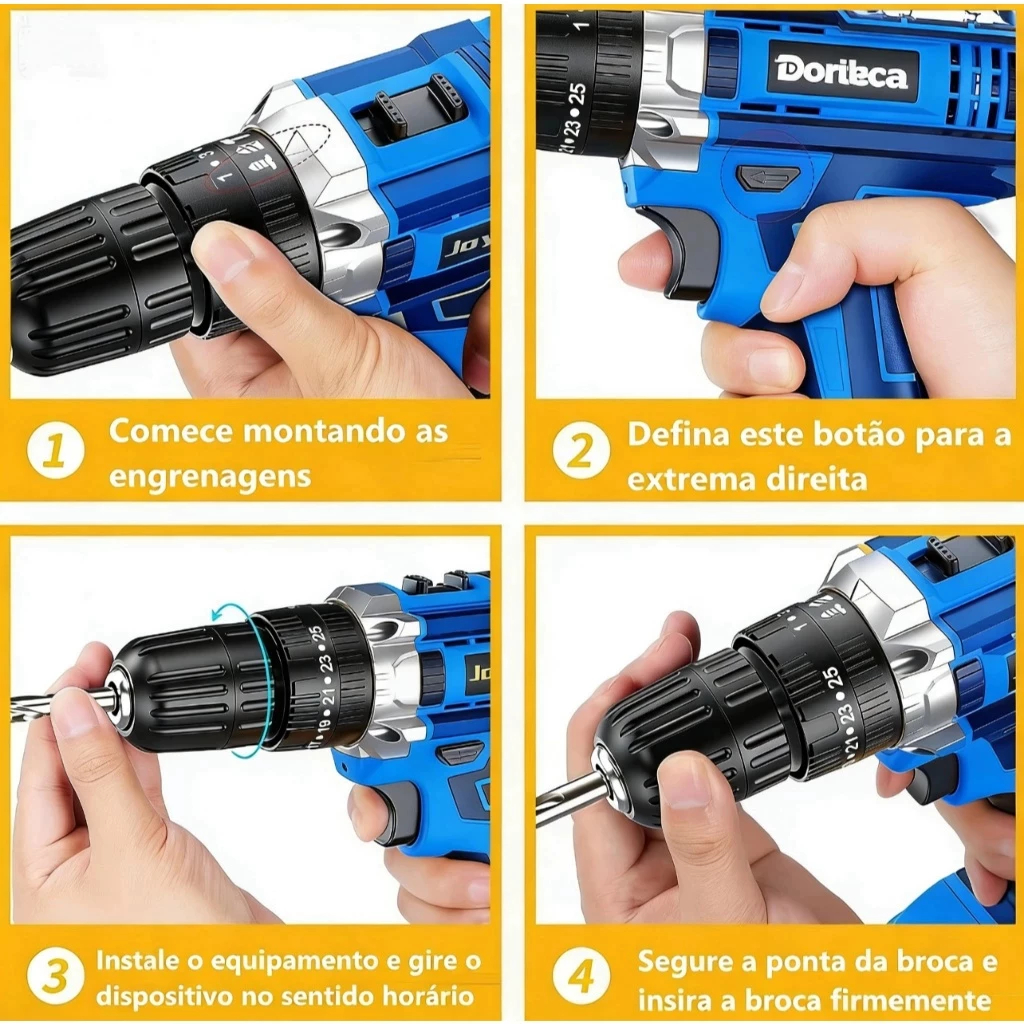 Doriteca

1 Comece montando as engrenagens

2 Defina este botão para a extrema direita

3 Instale o equipamento e gire o dispositivo no sentido horário

4 Segure a ponta da broca e insira a broca firmemente