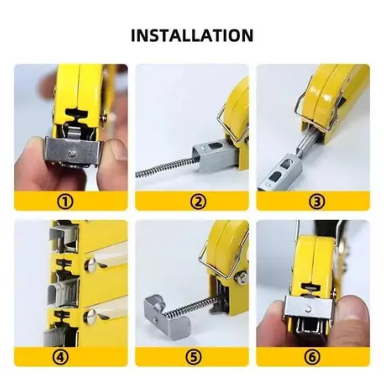 INSTALLATION

①

②

③

④

⑤

⑥