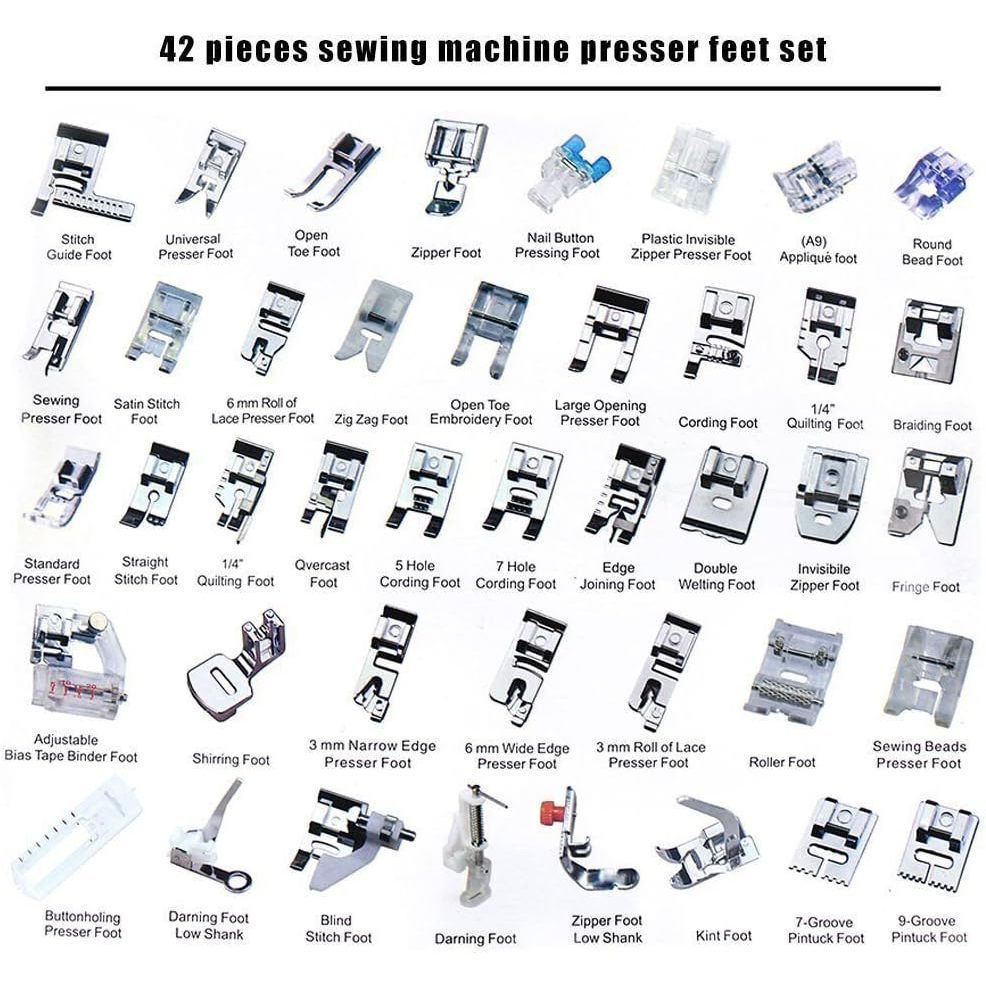 42 pieces sewing machine presser feet set

Stitch Guide Foot
Universal Presser Foot
Open Toe Foot
Zipper Foot
Nail Button Pressing Foot
Plastic Invisible Zipper Presser Foot
(A9) Appliqué foot
Round Bead Foot

Sewing Presser Foot
Satin Stitch Foot
6 mm Roll of Lace Presser Foot
Zig Zag Foot
Open Toe Embroidery Foot
Large Opening Presser Foot
Cording Foot
1/4" Quilting Foot
Braiding Foot

Standard Presser Foot
Straight Stitch Foot
1/4" Quilting Foot
Qvercast Foot
5 Hole Cording Foot
7 Hole Cording Foot
Edge Joining Foot
Double Welting Foot
Invisibile Zipper Foot
Fringe Foot

Adjustable Bias Tape Binder Foot
Shirring Foot
3 mm Narrow Edge Presser Foot
6 mm Wide Edge Presser Foot
3 mm Roll of Lace Presser Foot
Roller Foot
Sewing Beads Presser Foot

Buttonholing Presser Foot
Darning Foot Low Shank
Blind Stitch Foot
Darning Foot
Zipper Foot Low Shank
Kint Foot
7-Groove Pintuck Foot
9-Groove Pintuck Foot