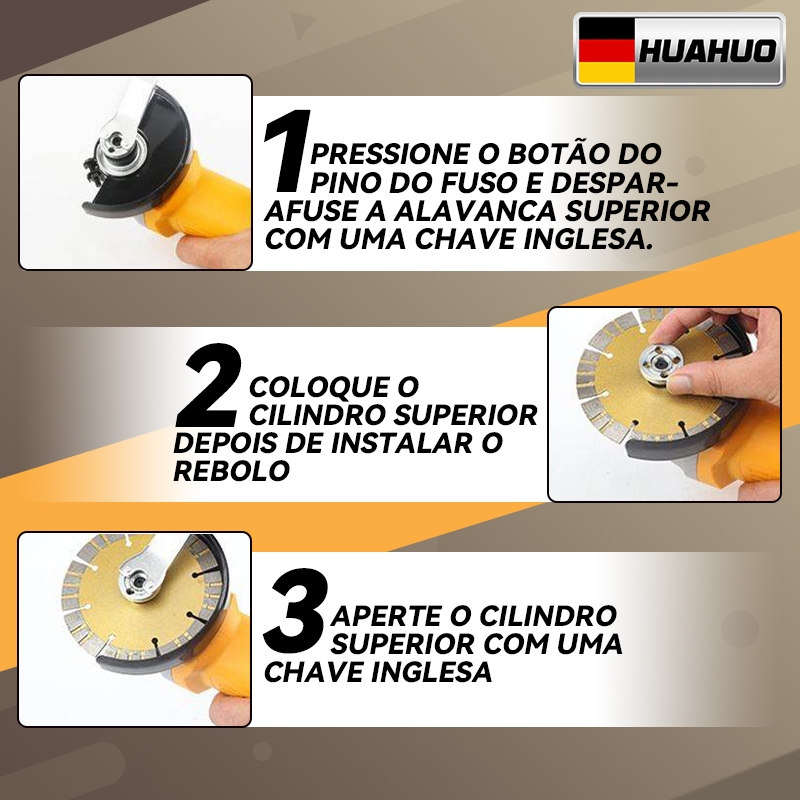 HUAHUO

1 PRESSIONE O BOTÃO DO PINO DO FUSO E DESPARAFUSE A ALAVANCA SUPERIOR COM UMA CHAVE INGLESA.

2 COLOQUE O CILINDRO SUPERIOR DEPOIS DE INSTALAR O REBOLO

3 APERTE O CILINDRO SUPERIOR COM UMA CHAVE INGLESA