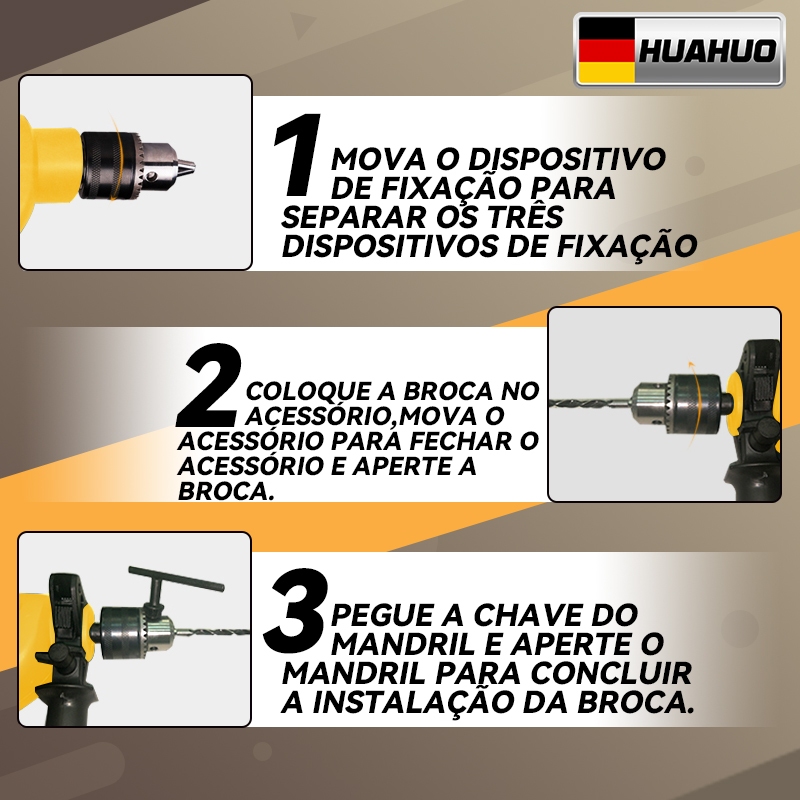 HUAHUO

1 MOVA O DISPOSITIVO DE FIXAÇÃO PARA SEPARAR OS TRÊS DISPOSITIVOS DE FIXAÇÃO

2 COLOQUE A BROCA NO ACESSÓRIO,MOVA O ACESSÓRIO PARA FECHAR O ACESSÓRIO E APERTE A BROCA.

3 PEGUE A CHAVE DO MANDRIL E APERTE O MANDRIL PARA CONCLUIR A INSTALAÇÃO DA BROCA.