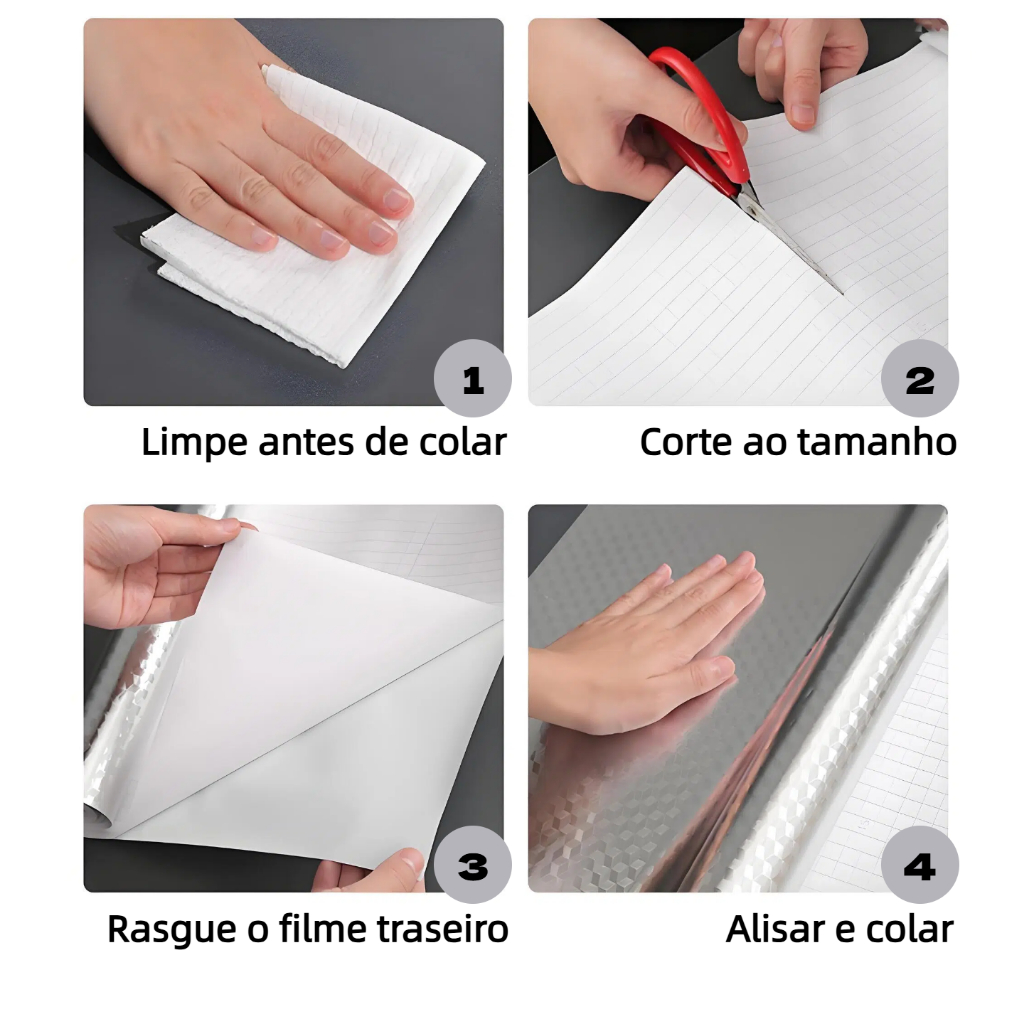 1

Limpe antes de colar

2

Corte ao tamanho

3

Rasgue o filme traseiro

4

Alisar e colar