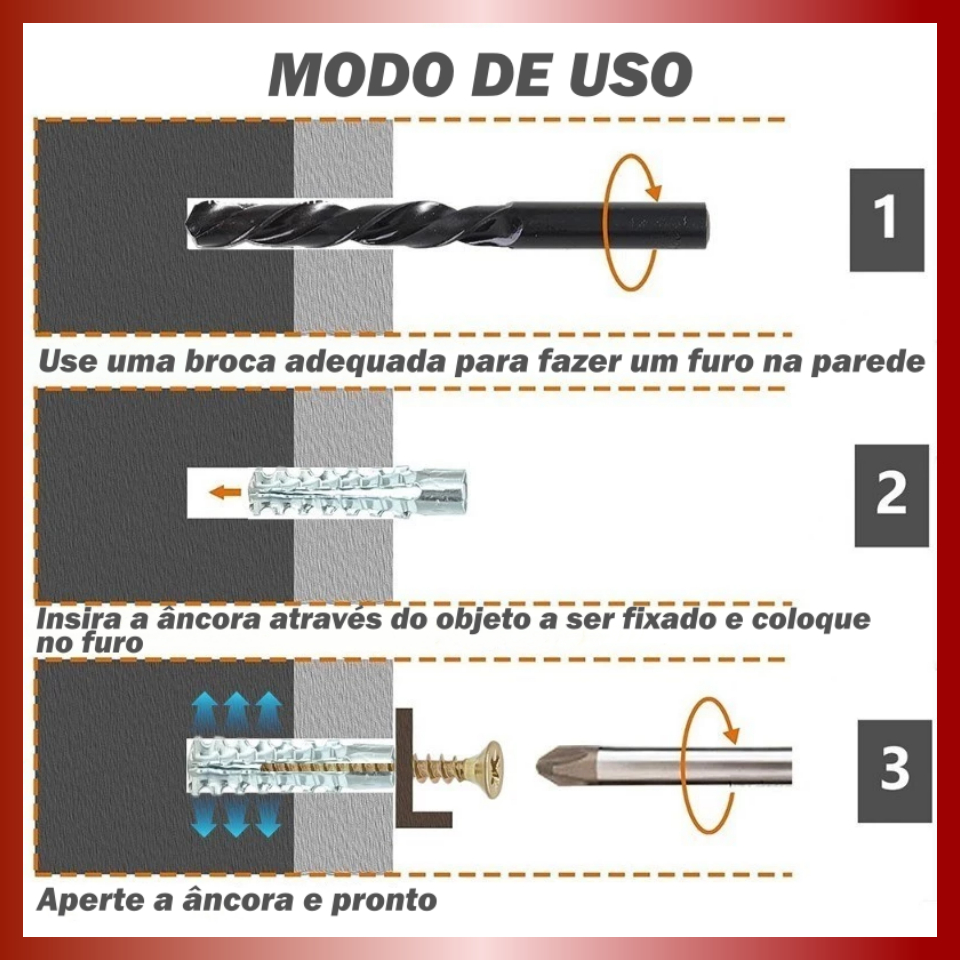 MODO DE USO

1

Use uma broca adequada para fazer um furo na parede

2

Insira a âncora através do objeto a ser fixado e coloque no furo

3

Aperte a âncora e pronto