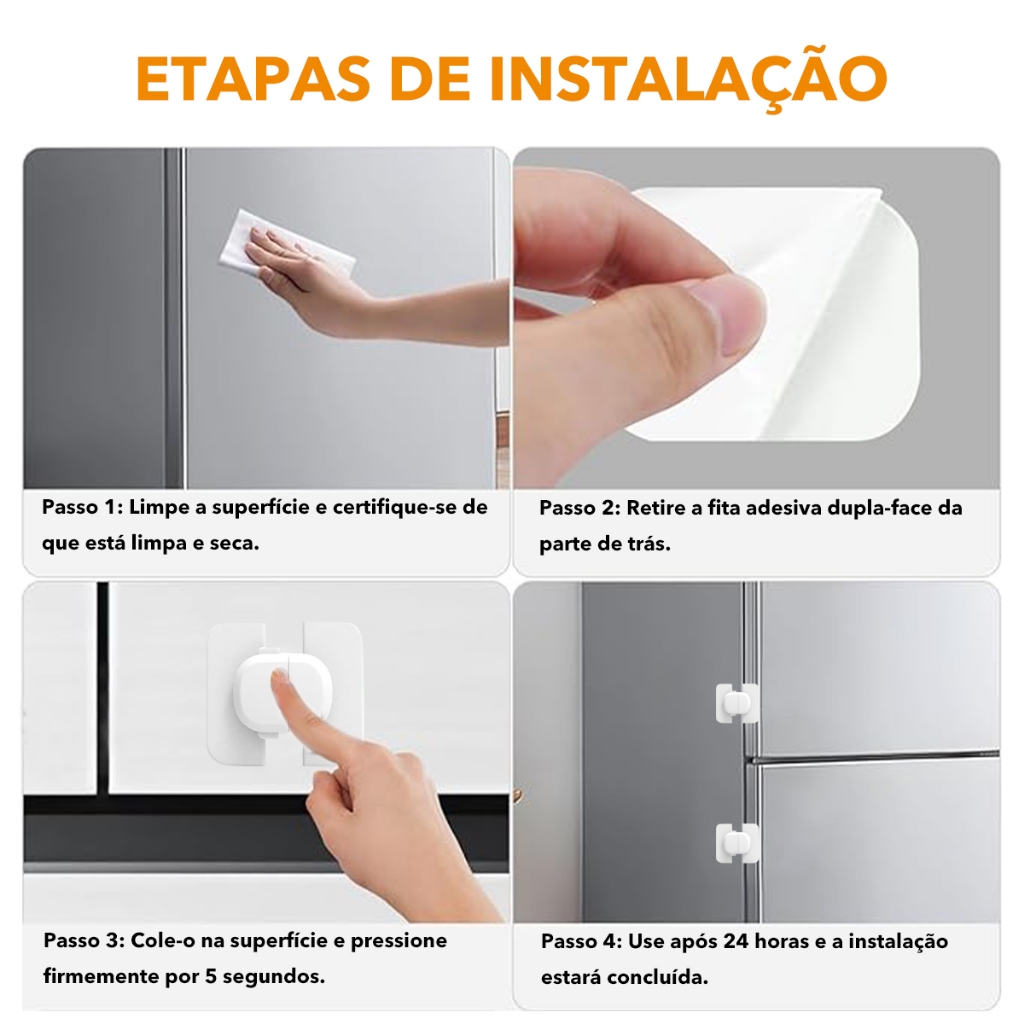 ETAPAS DE INSTALAÇÃO

Passo 1: Limpe a superfície e certifique-se de que está limpa e seca.

Passo 2: Retire a fita adesiva dupla-face da parte de trás.

Passo 3: Cole-o na superfície e pressione firmemente por 5 segundos.

Passo 4: Use após 24 horas e a instalação estará concluída.