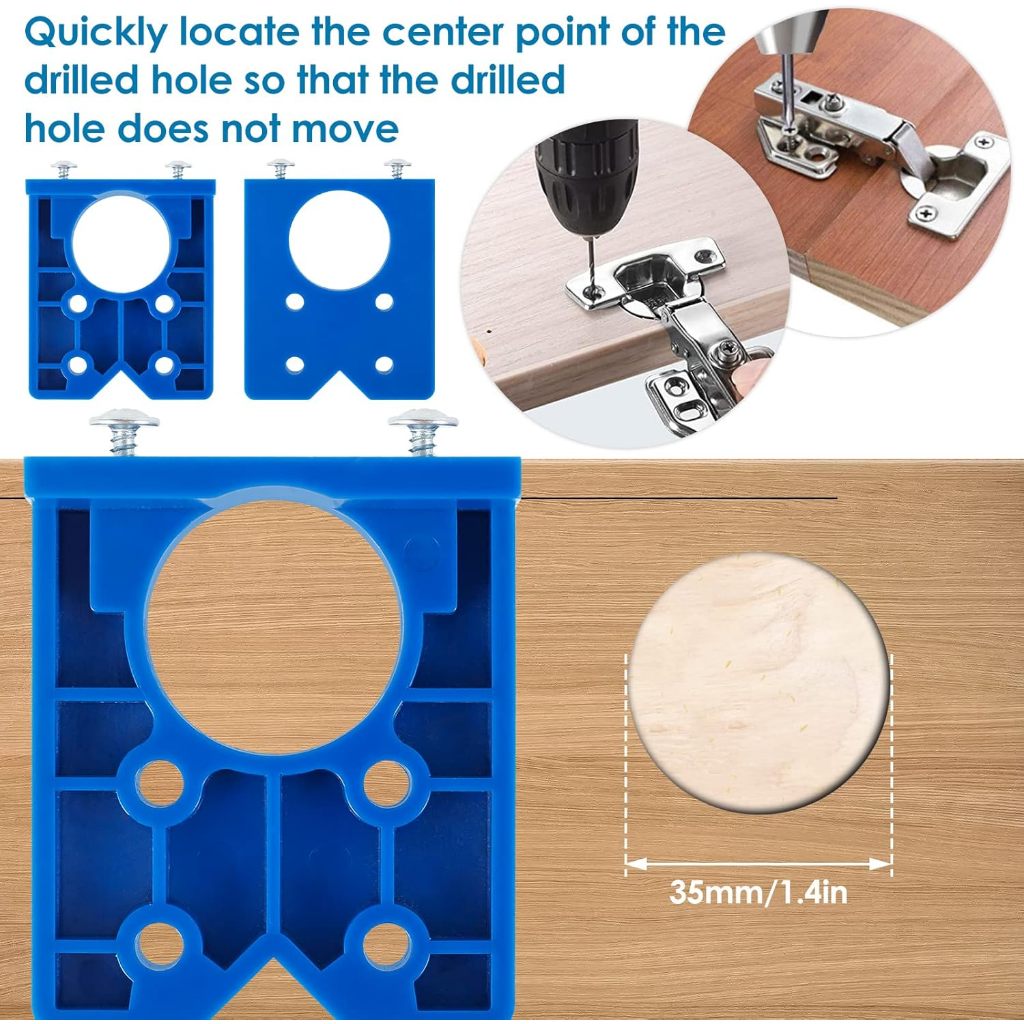 Quickly locate the center point of the drilled hole so that the drilled hole does not move

35mm/1.4in