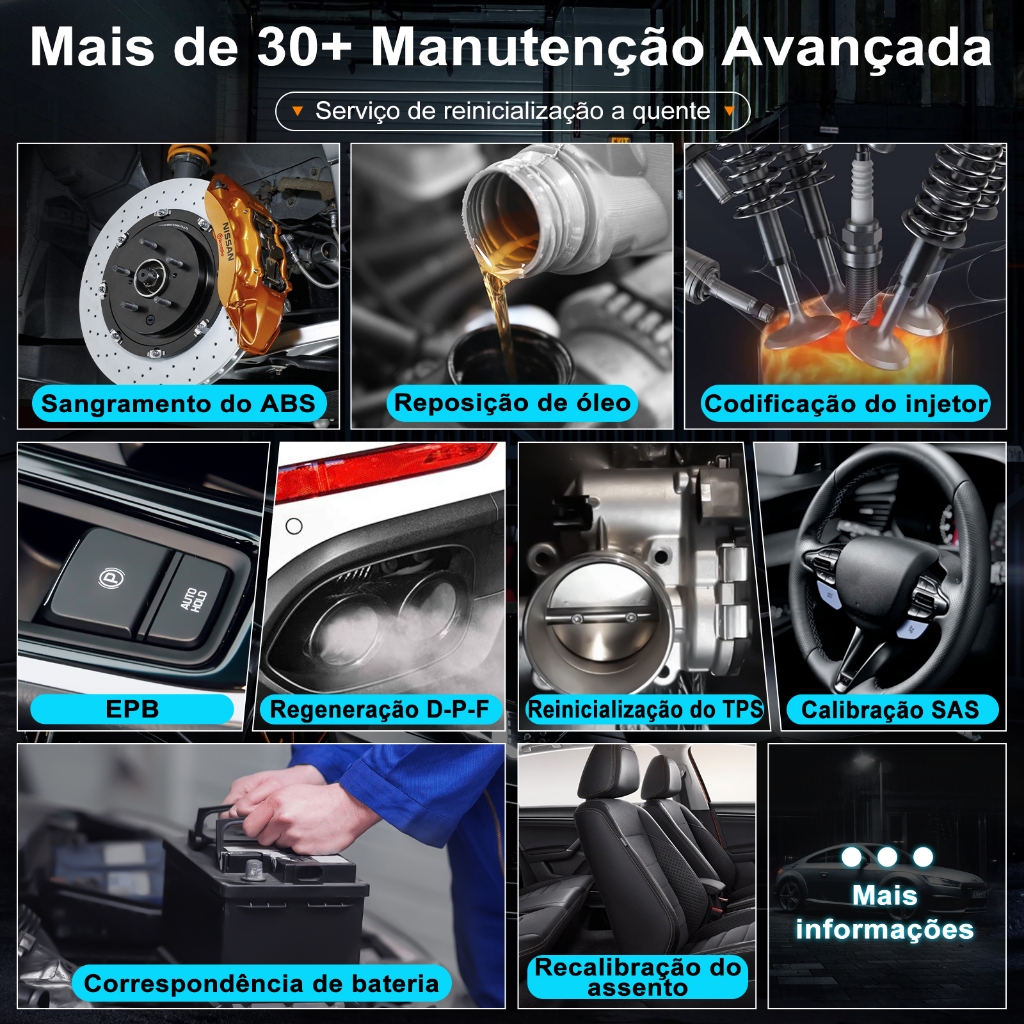 Mais de 30+ Manutenção Avançada

Serviço de reinicialização a quente

NISSAN

Sangramento do ABS

Reposição de óleo

Codificação do injetor

AUTO HOLD

EPB

Regeneração D-P-F

Reinicialização do TPS

Calibração SAS

Correspondência de bateria

Recalibração do assento

Mais informações