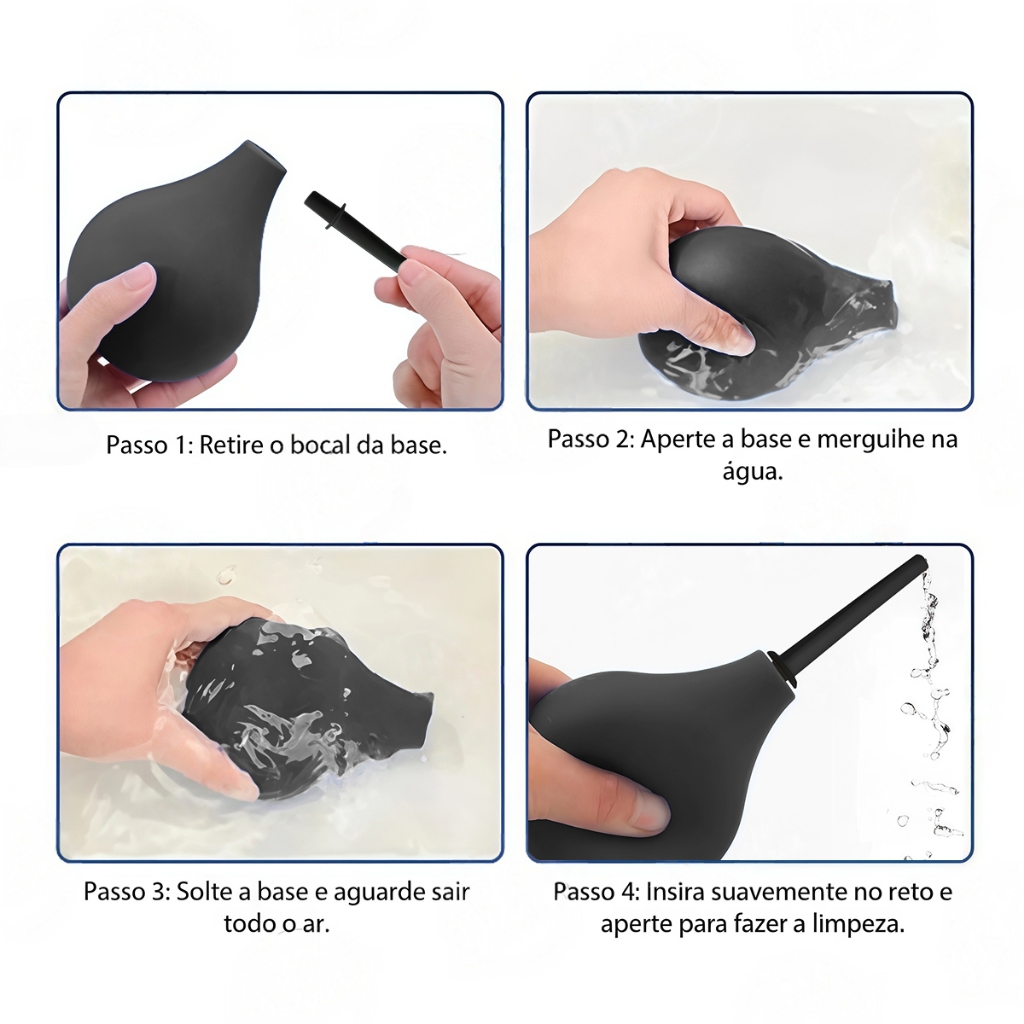 Passo 1: Retire o bocal da base.

Passo 2: Aperte a base e merguihe na água.

Passo 3: Solte a base e aguarde sair todo o ar.

Passo 4: Insira suavemente no reto e aperte para fazer a limpeza.