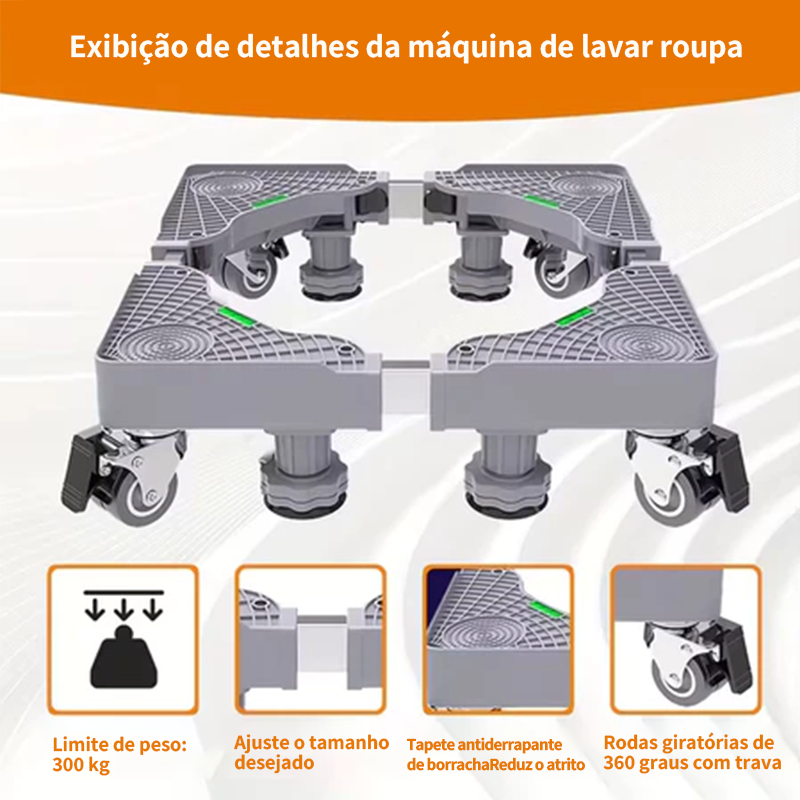 Exibição de detalhes da máquina de lavar roupa

Limite de peso: 300 kg

Ajuste o tamanho desejado

Tapete antiderrapante de borrachaReduz o atrito

Rodas giratórias de 360 graus com trava