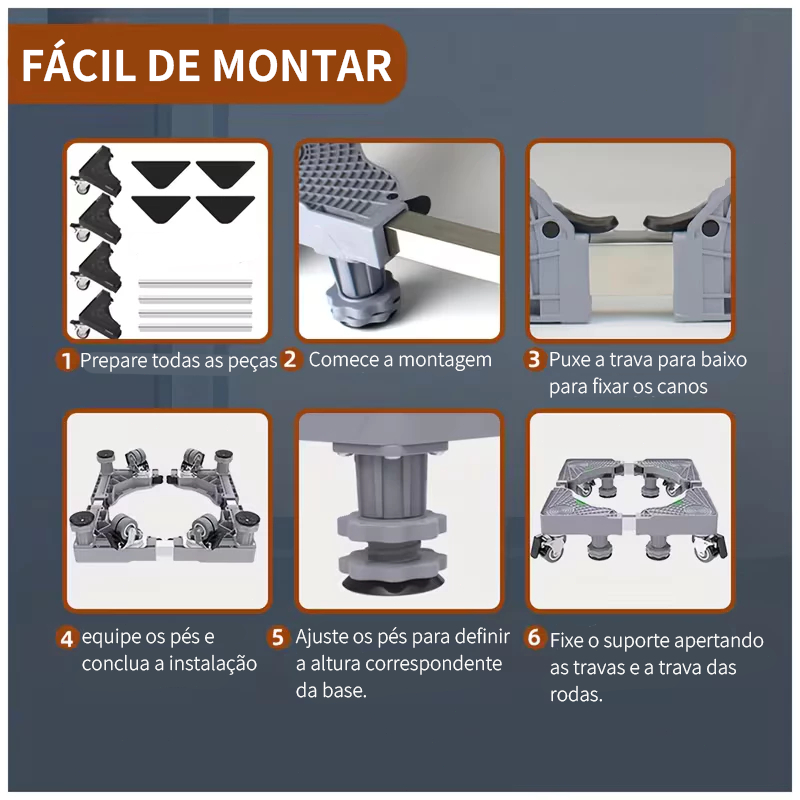 FÁCIL DE MONTAR

1 Prepare todas as peças

2 Comece a montagem

3 Puxe a trava para baixo para fixar os canos

4 equipe os pés e conclua a instalação

5 Ajuste os pés para definir a altura correspondente da base.

6 Fixe o suporte apertando as travas e a trava das rodas.