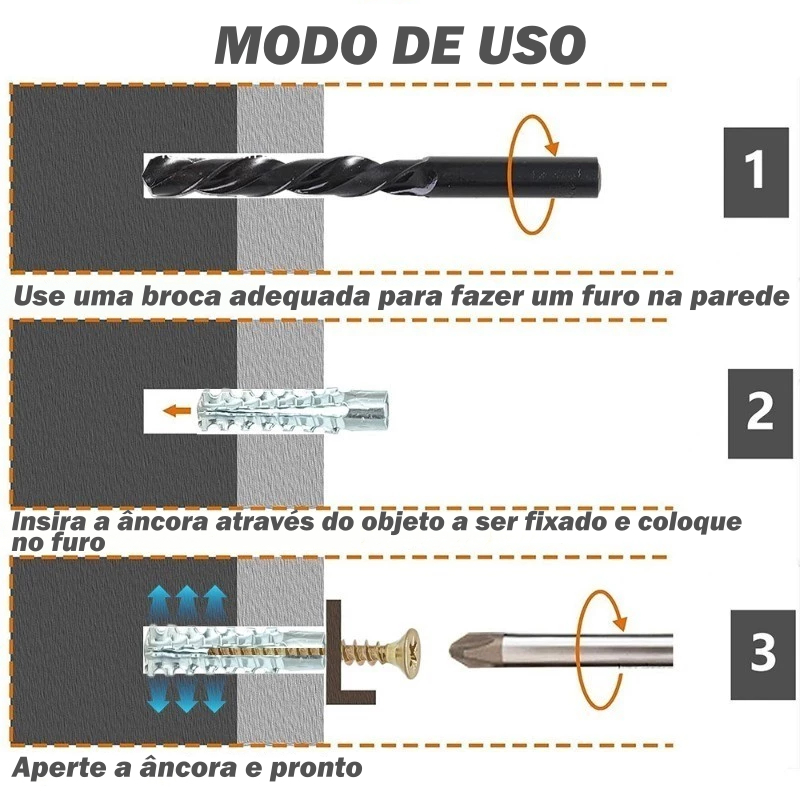 MODO DE USO

1

Use uma broca adequada para fazer um furo na parede

2

Insira a âncora através do objeto a ser fixado e coloque no furo

3

Aperte a âncora e pronto