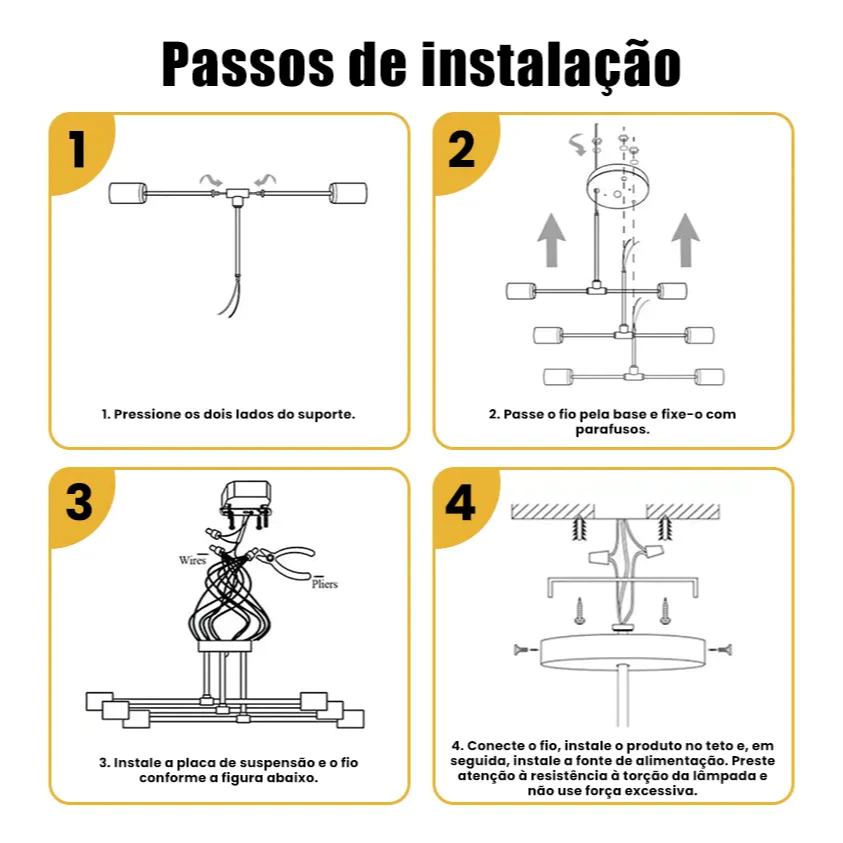 Passos de instalação

1

1. Pressione os dois lados do suporte.

2

2. Passe o fio pela base e fixe-o com parafusos.

3

Wires

Pliers

3. Instale a placa de suspensão e o fio conforme a figura abaixo.

4

4. Conecte o fio, instale o produto no teto e, em seguida, instale a fonte de alimentação. Preste atenção à resistência à torção da lâmpada e não use força excessiva.