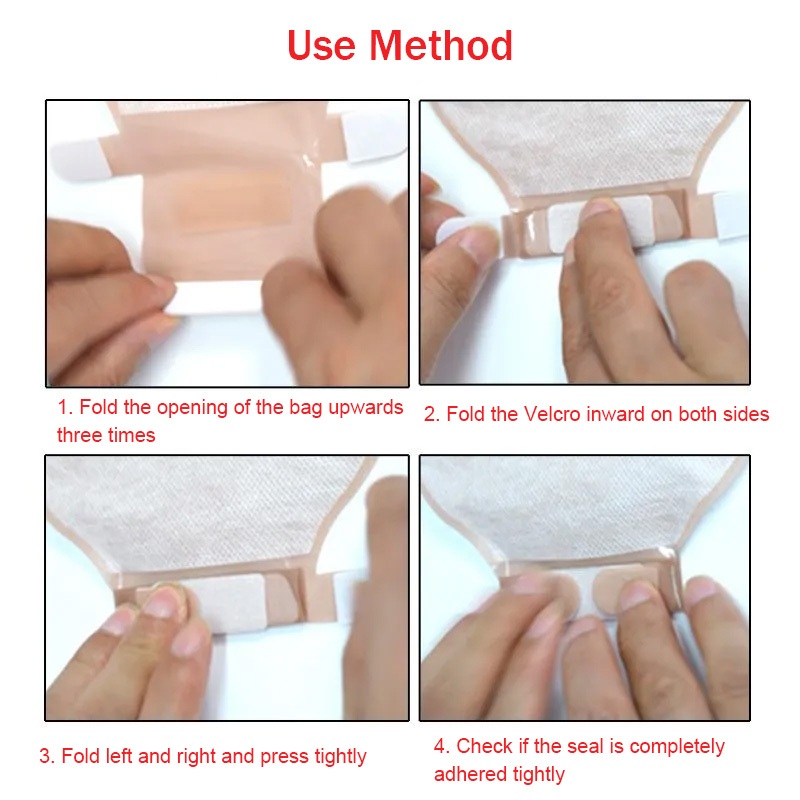 Use Method

1. Fold the opening of the bag upwards three times

2. Fold the Velcro inward on both sides

3. Fold left and right and press tightly

4. Check if the seal is completely adhered tightly