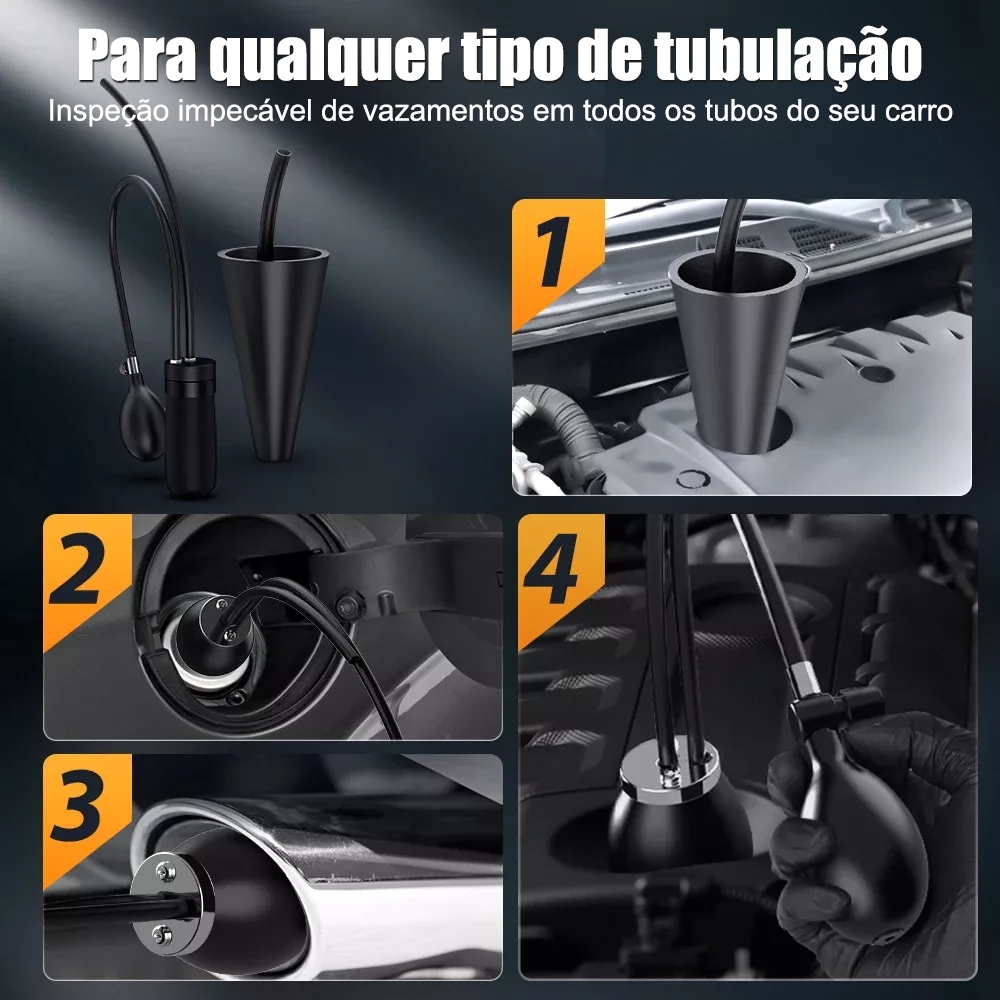 Para qualquer tipo de tubulação

Inspeção impecável de vazamentos em todos os tubos do seu carro

1

2

4

3