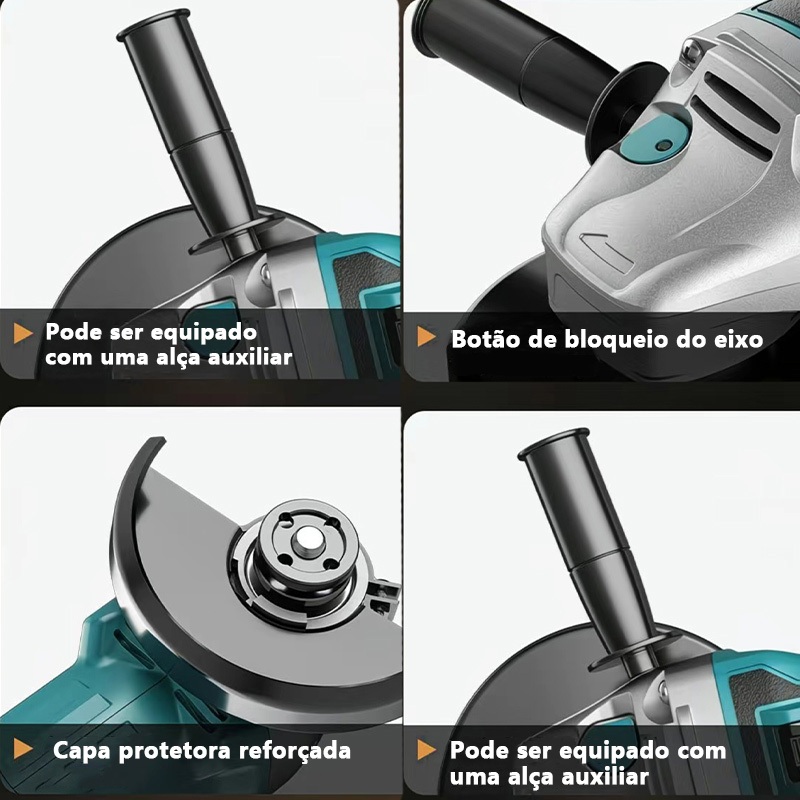 Pode ser equipado com uma alça auxiliar

Botão de bloqueio do eixo

Capa protetora reforçada

Pode ser equipado com uma alça auxiliar