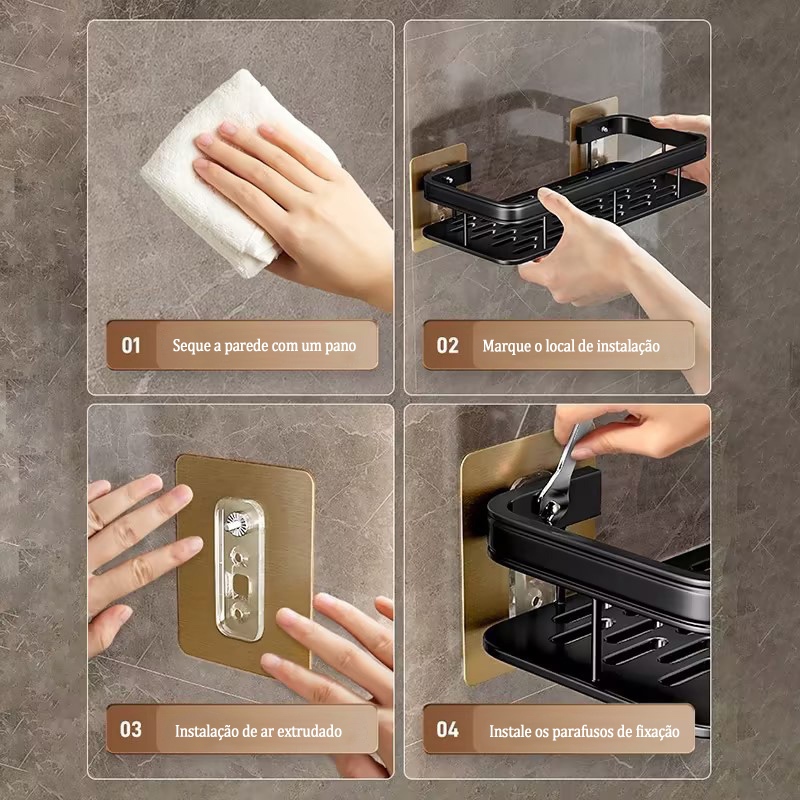 01 Seque a parede com um pano

02 Marque o local de instalação

03 Instalação de ar extrudado

04 Instale os parafusos de fixação