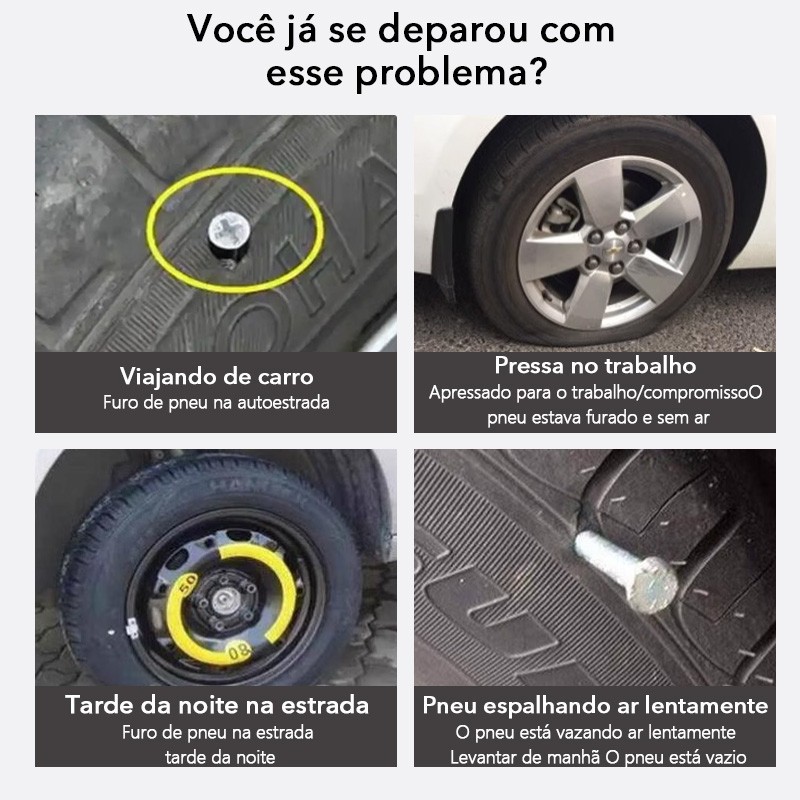 Você já se deparou com esse problema?

Viajando de carro
Furo de pneu na autoestrada

Pressa no trabalho
Apressado para o trabalho/compromissoO pneu estava furado e sem ar

50
80

Tarde da noite na estrada
Furo de pneu na estrada tarde da noite

Pneu espalhando ar lentamente
O pneu está vazando ar lentamente
Levantar de manhã O pneu está vazio