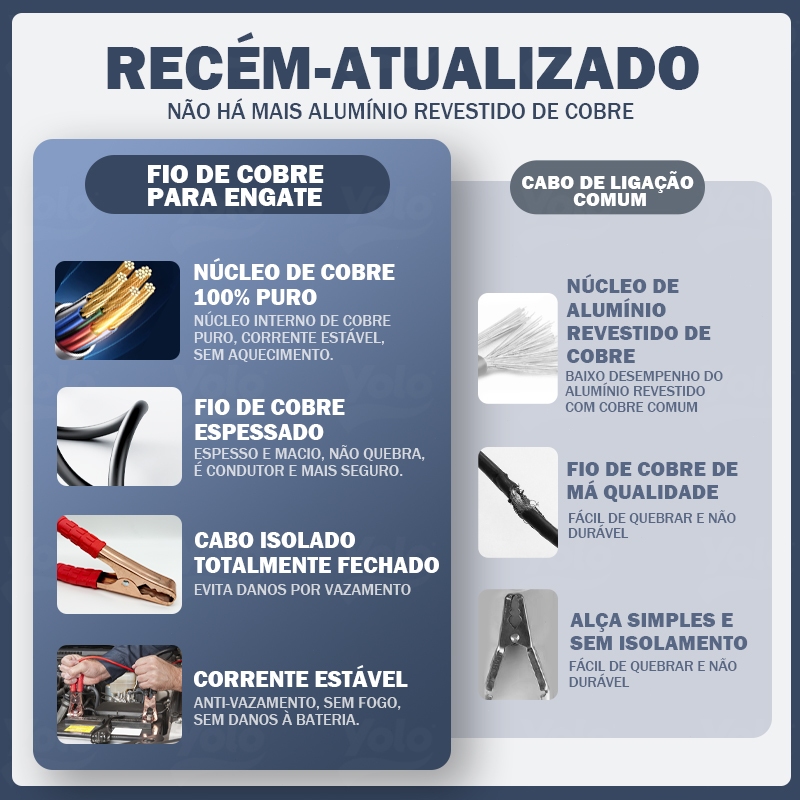 RECÉM-ATUALIZADO
NÃO HÁ MAIS ALUMÍNIO REVESTIDO DE COBRE

FIO DE COBRE PARA ENGATE

NÚCLEO DE COBRE 100% PURO
NÚCLEO INTERNO DE COBRE PURO, CORRENTE ESTÁVEL, SEM AQUECIMENTO.

FIO DE COBRE ESPESSADO
ESPESSO E MACIO, NÃO QUEBRA, É CONDUTOR E MAIS SEGURO.

CABO ISOLADO TOTALMENTE FECHADO
EVITA DANOS POR VAZAMENTO

CORRENTE ESTÁVEL
ANTI-VAZAMENTO, SEM FOGO, SEM DANOS À BATERIA.

CABO DE LIGAÇÃO COMUM

NÚCLEO DE ALUMÍNIO REVESTIDO DE COBRE
BAIXO DESEMPENHO DO ALUMÍNIO REVESTIDO COM COBRE COMUM

FIO DE COBRE DE MÁ QUALIDADE
FÁCIL DE QUEBRAR E NÃO DURÁVEL

ALÇA SIMPLES E SEM ISOLAMENTO
FÁCIL DE QUEBRAR E NÃO DURÁVEL