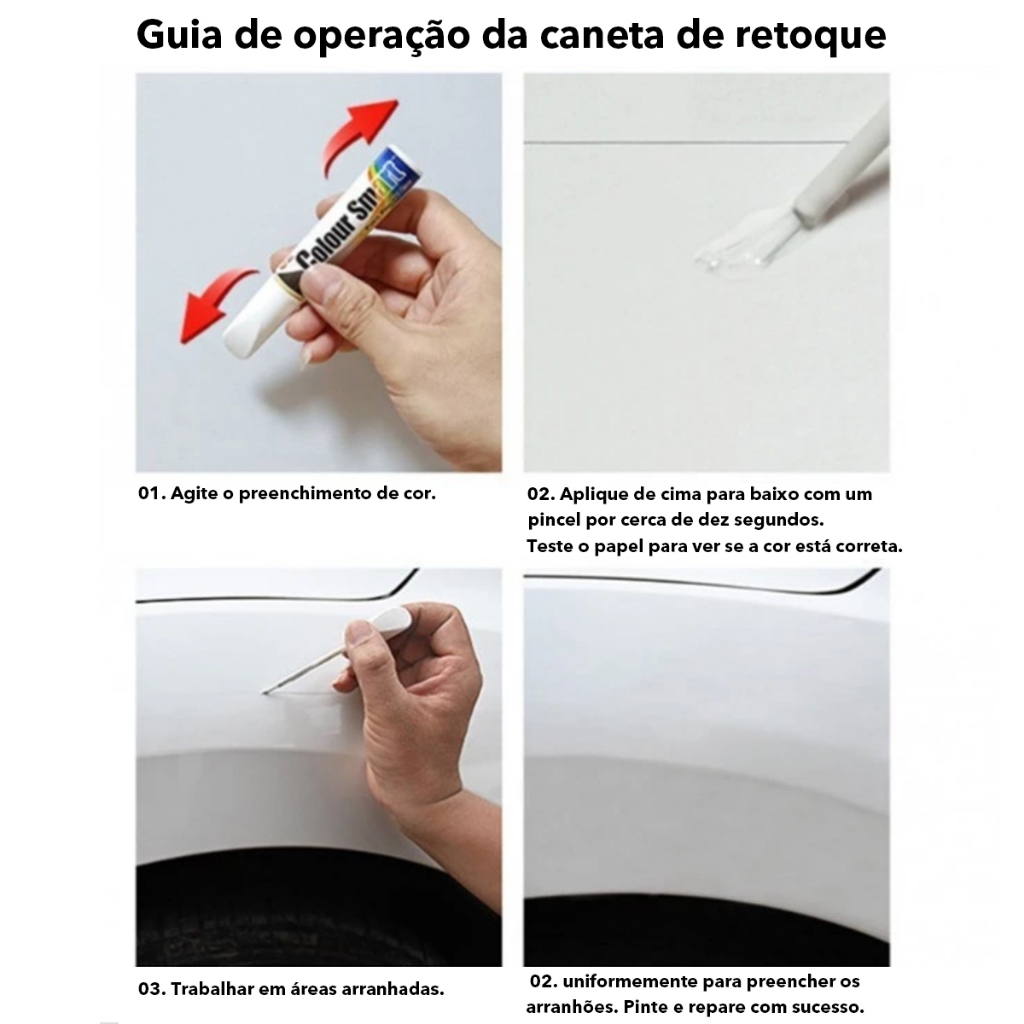 Guia de operação da caneta de retoque

Colour Sm

01. Agite o preenchimento de cor.

02. Aplique de cima para baixo com um pincel por cerca de dez segundos.
Teste o papel para ver se a cor está correta.

03. Trabalhar em áreas arranhadas.

02. uniformemente para preencher os arranhões. Pinte e repare com sucesso.