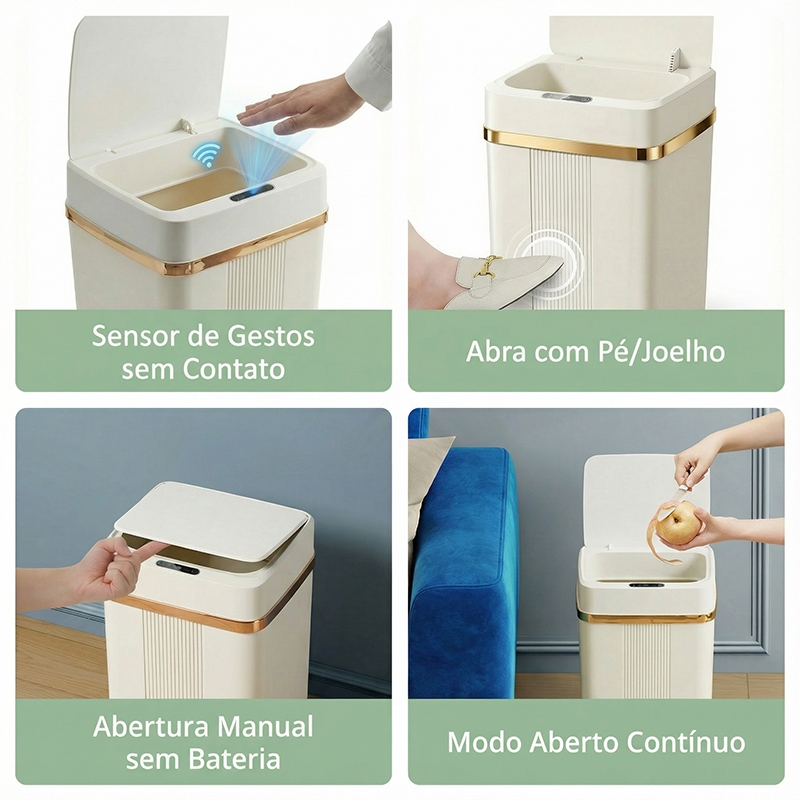 Sensor de Gestos sem Contato

Abra com Pé/Joelho

Abertura Manual sem Bateria

Modo Aberto Contínuo