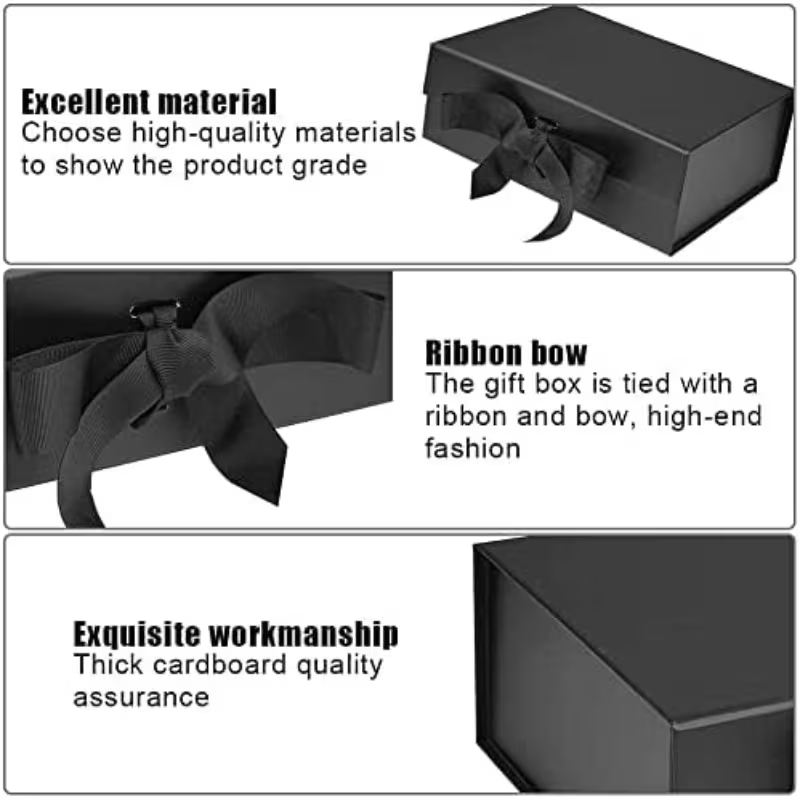 Excellent material
Choose high-quality materials to show the product grade

Ribbon bow
The gift box is tied with a ribbon and bow, high-end fashion

Exquisite workmanship
Thick cardboard quality assurance