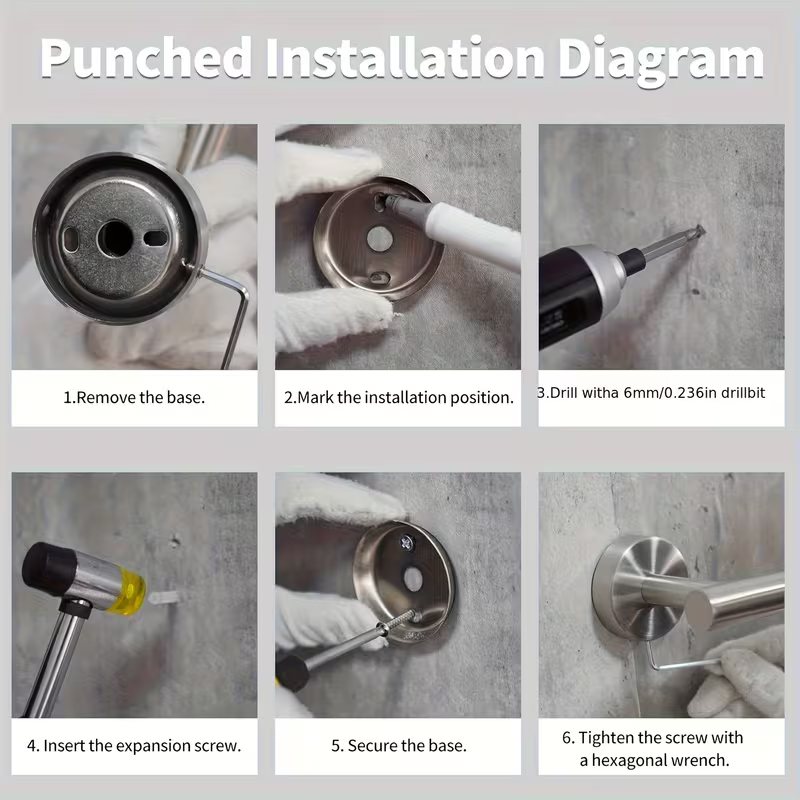 Punched Installation Diagram

1.Remove the base.

2.Mark the installation position.

3.Drill witha 6mm/0.236in drillbit

4. Insert the expansion screw.

5. Secure the base.

6. Tighten the screw with a hexagonal wrench.