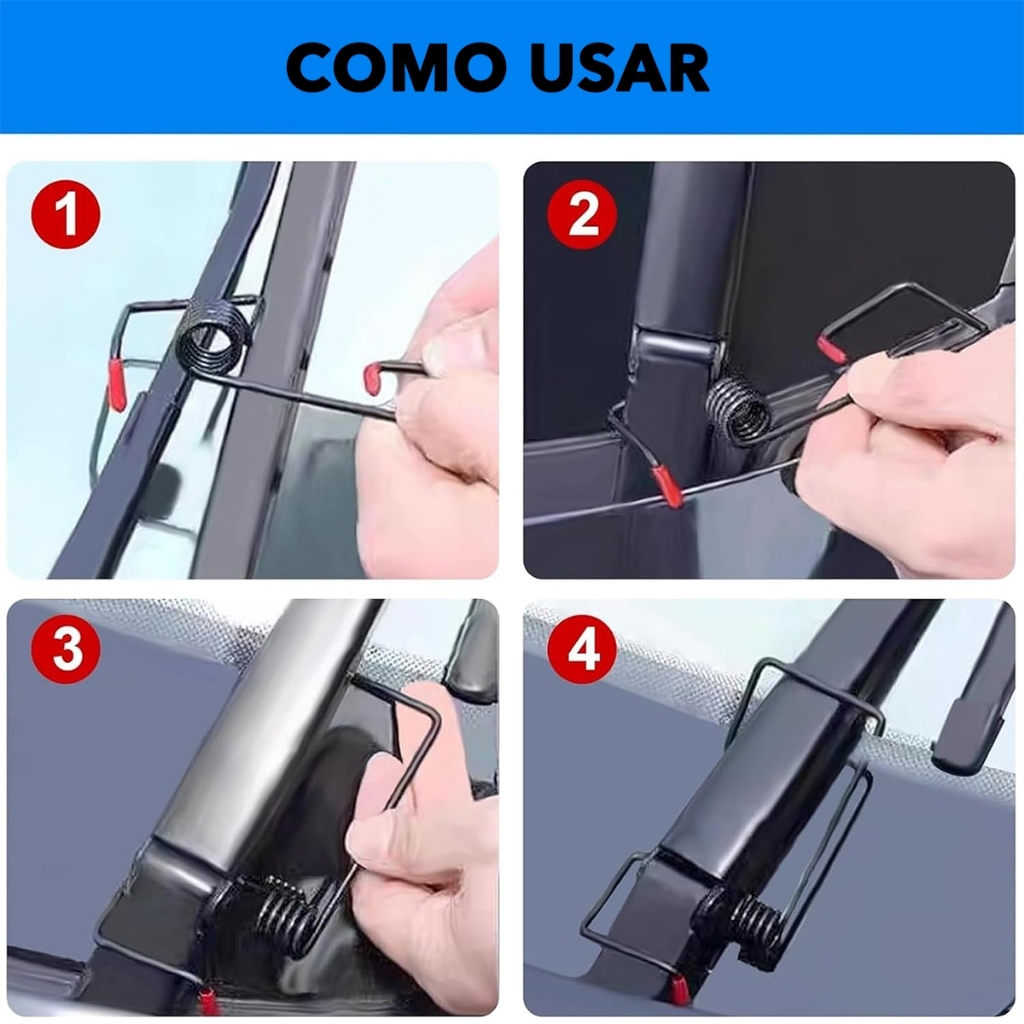 COMO USAR

1

2

3

4