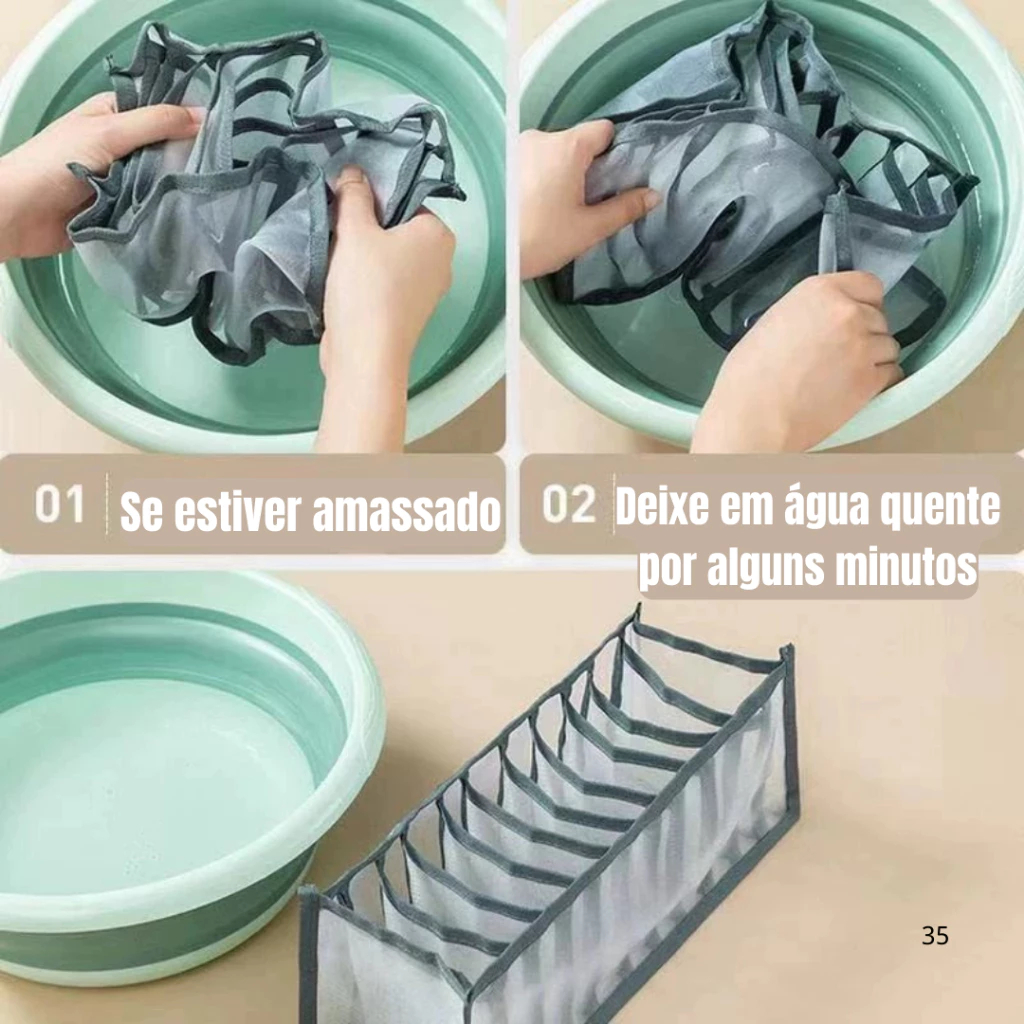 01 Se estiver amassado

02 Deixe em água quente por alguns minutos

35